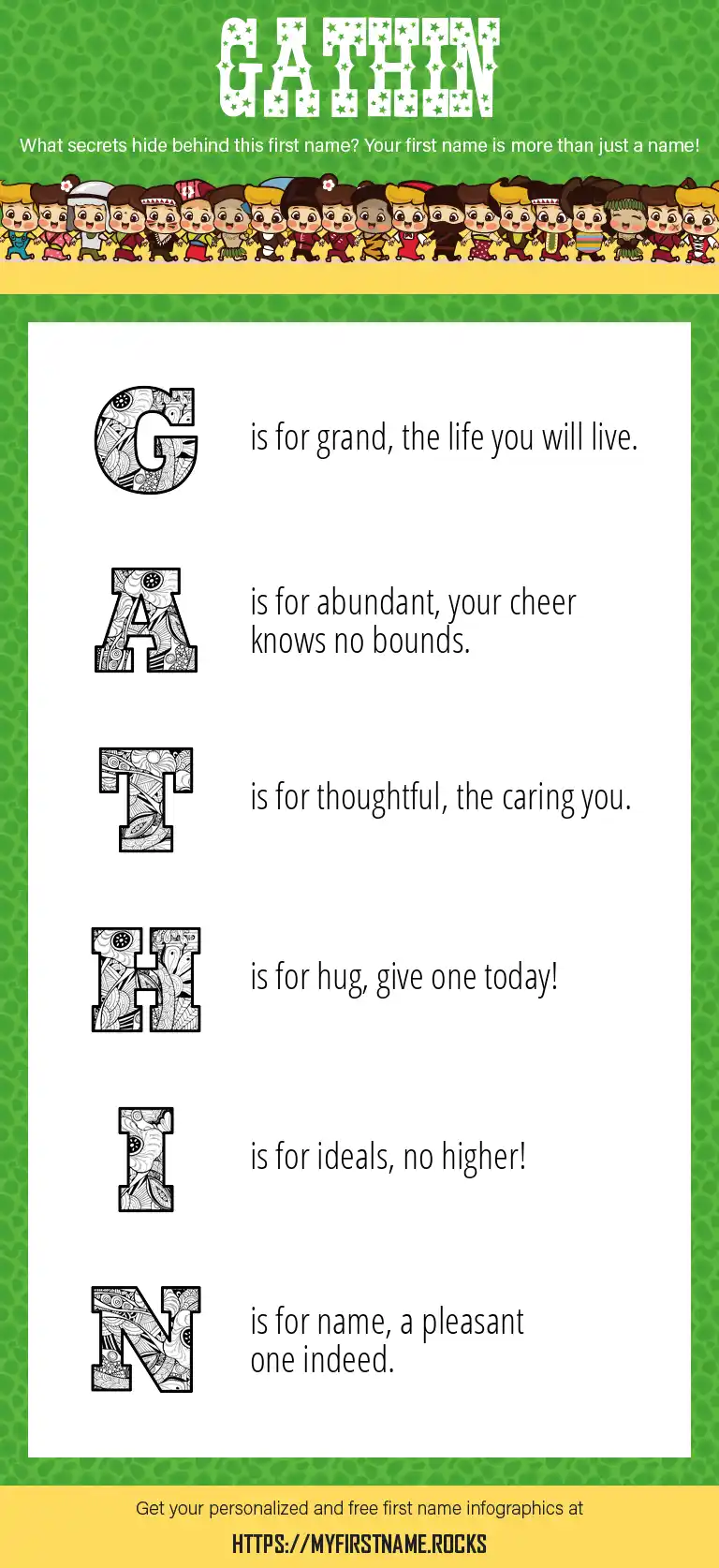 GATHIN

What secrets hide behind this first name? Your first name is more than just a name!

G is for grand, the life you will live.

A is for abundant, your cheer knows no bounds.

T is for thoughtful, the caring you.

H is for hug, give one today!

I is for ideals, no higher!

N is for name, a pleasant one indeed.

Get your personalized and free first name infographics at

HTTPS://MYFIRSTNAME.ROCKS