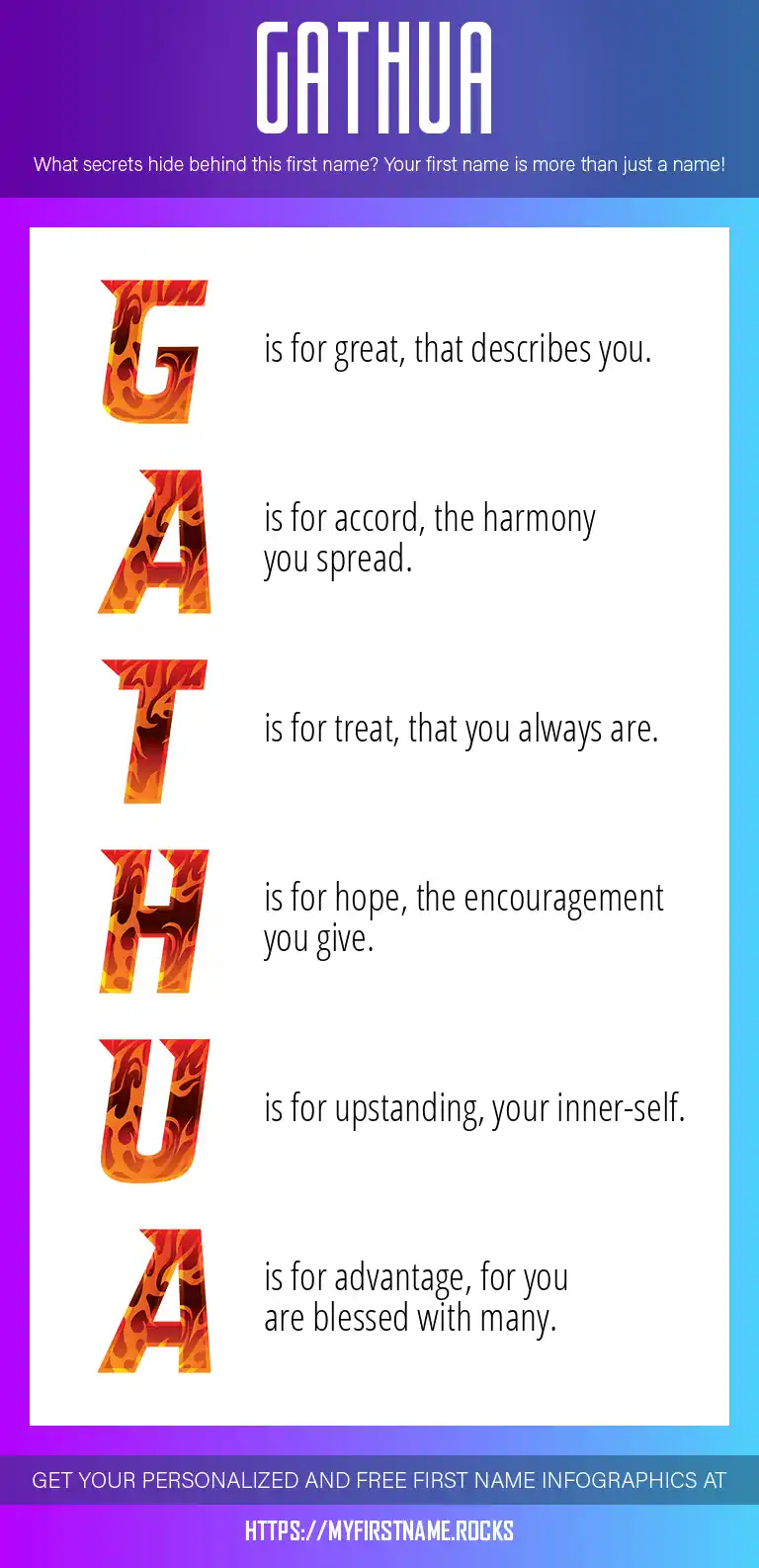 GATHUA

What secrets hide behind this first name? Your first name is more than just a name!

G is for great, that describes you.

A is for accord, the harmony you spread.

T is for treat, that you always are.

H is for hope, the encouragement you give.

U is for upstanding, your inner-self.

A is for advantage, for you are blessed with many.

GET YOUR PERSONALIZED AND FREE FIRST NAME INFOGRAPHICS AT

HTTPS://MYFIRSTNAME.ROCKS