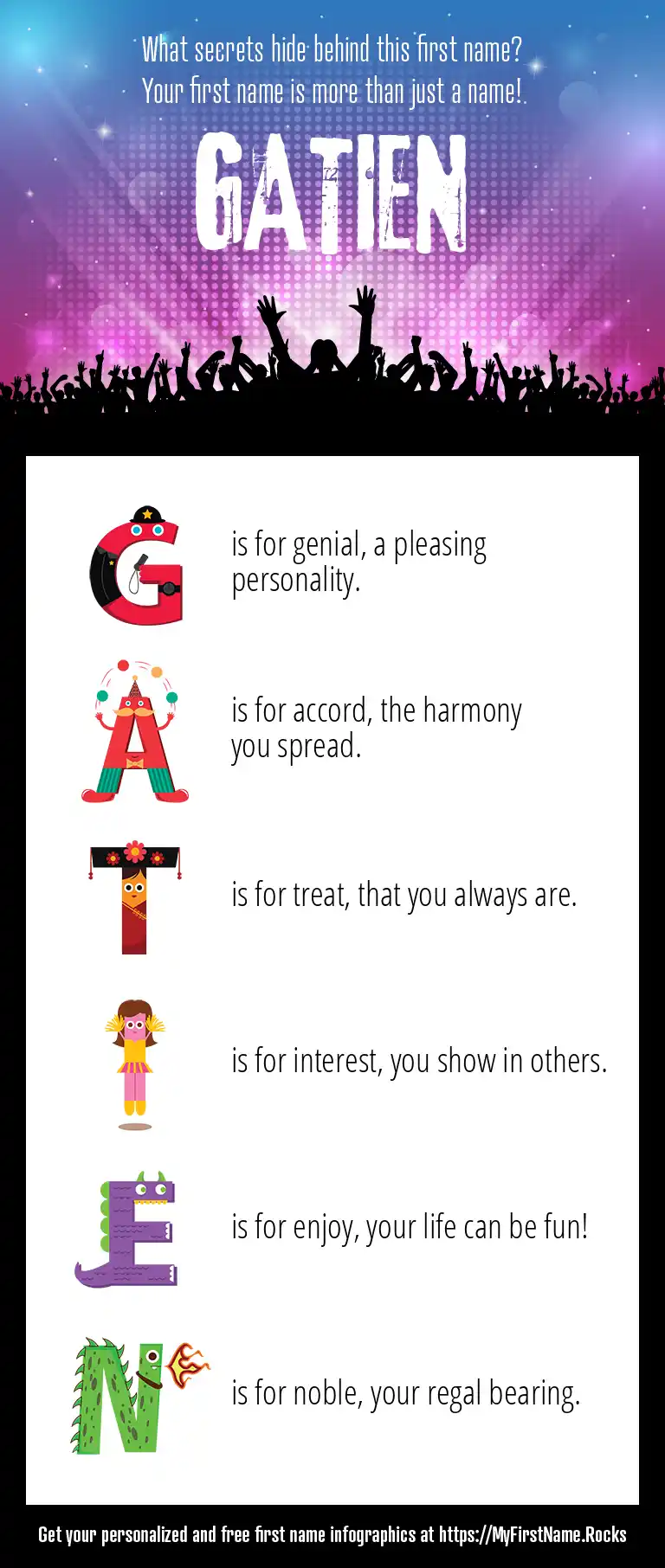 What secrets hide behind this first name?
Your first name is more than just a name!

GATIEN

G is for genial, a pleasing personality.

A is for accord, the harmony you spread.

T is for treat, that you always are.

I is for interest, you show in others.

E is for enjoy, your life can be fun!

N is for noble, your regal bearing.

Get your personalized and free first name infographics at https://MyFirstName.Rocks