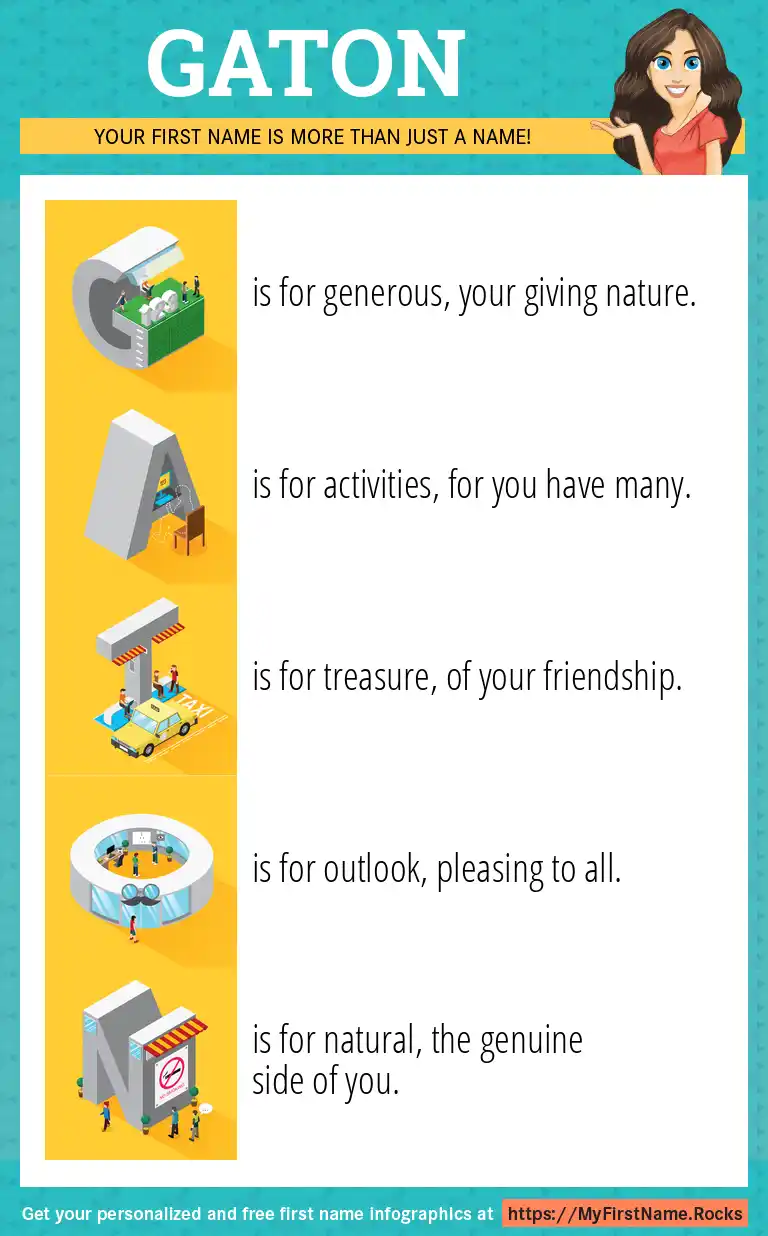 GATON

YOUR FIRST NAME IS MORE THAN JUST A NAME!

G is for generous, your giving nature.

A is for activities, for you have many.

T is for treasure, of your friendship.

TAXI

O is for outlook, pleasing to all.

N is for natural, the genuine side of you.

Get your personalized and free first name infographics at https://MyFirstName.Rocks