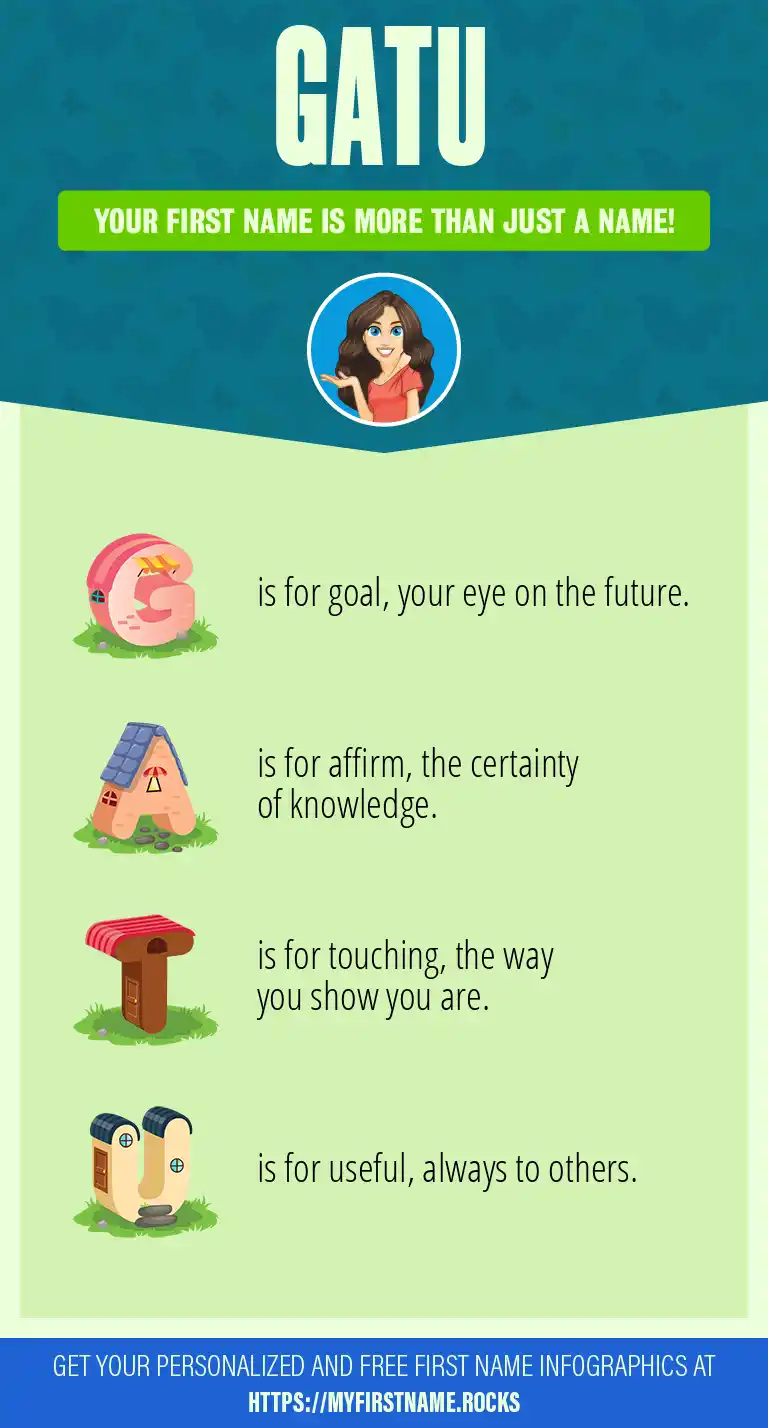 GATU

YOUR FIRST NAME IS MORE THAN JUST A NAME!

G is for goal, your eye on the future.

A is for affirm, the certainty of knowledge.

T is for touching, the way you show you are.

U is for useful, always to others.

GET YOUR PERSONALIZED AND FREE FIRST NAME INFOGRAPHICS AT HTTPS://MYFIRSTNAME.ROCKS