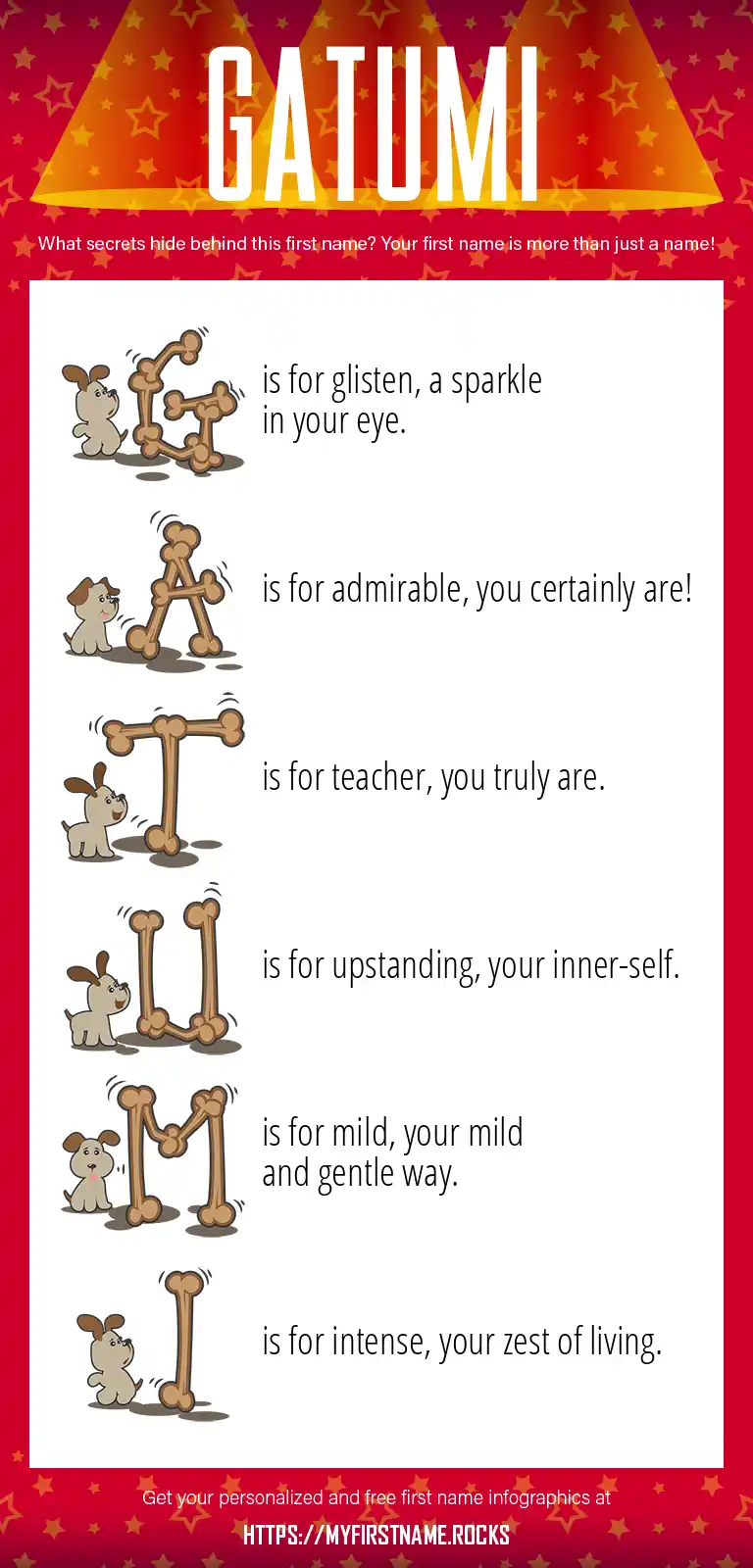 GATUMI

What secrets hide behind this first name? Your first name is more than just a name!

G is for glisten, a sparkle in your eye.

A is for admirable, you certainly are!

T is for teacher, you truly are.

U is for upstanding, your inner-self.

M is for mild, your mild and gentle way.

I is for intense, your zest of living.

Get your personalized and free first name infographics at

HTTPS://MYFIRSTNAME.ROCKS