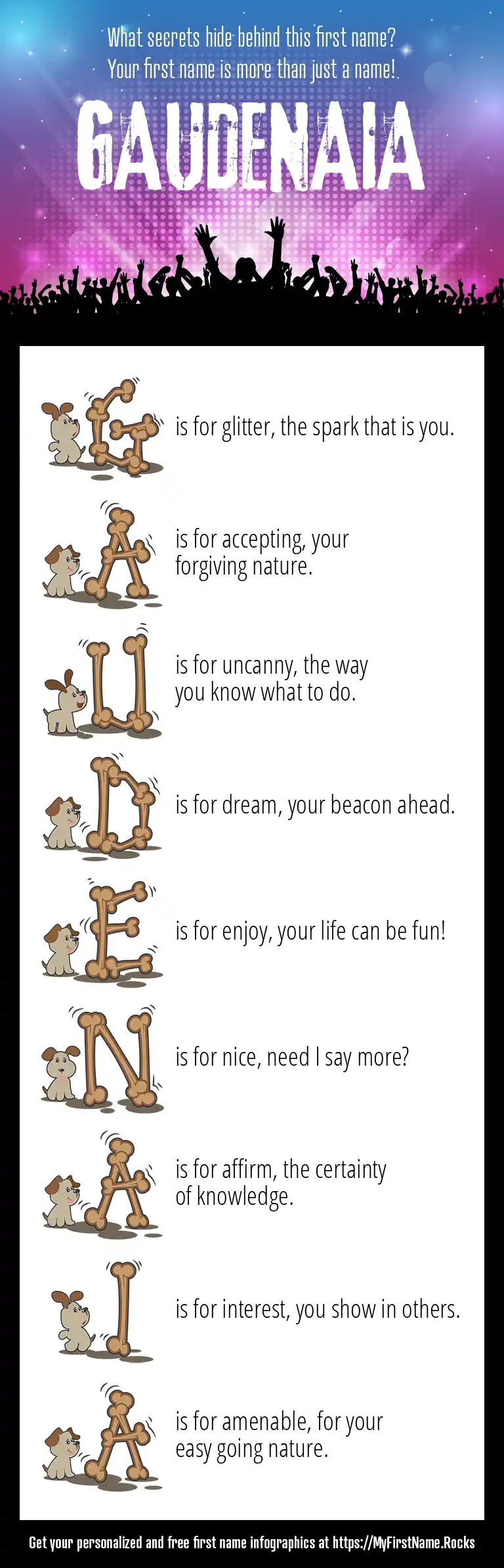 What secrets hide behind this first name?
Your first name is more than just a name!

GAUDENAIA

G is for glitter, the spark that is you.

A is for accepting, your forgiving nature.

U is for uncanny, the way you know what to do.

D is for dream, your beacon ahead.

E is for enjoy, your life can be fun!

N is for nice, need I say more?

A is for affirm, the certainty of knowledge.

I is for interest, you show in others.

A is for amenable, for your easy going nature.

Get your personalized and free first name infographics at https://MyFirstName.Rocks