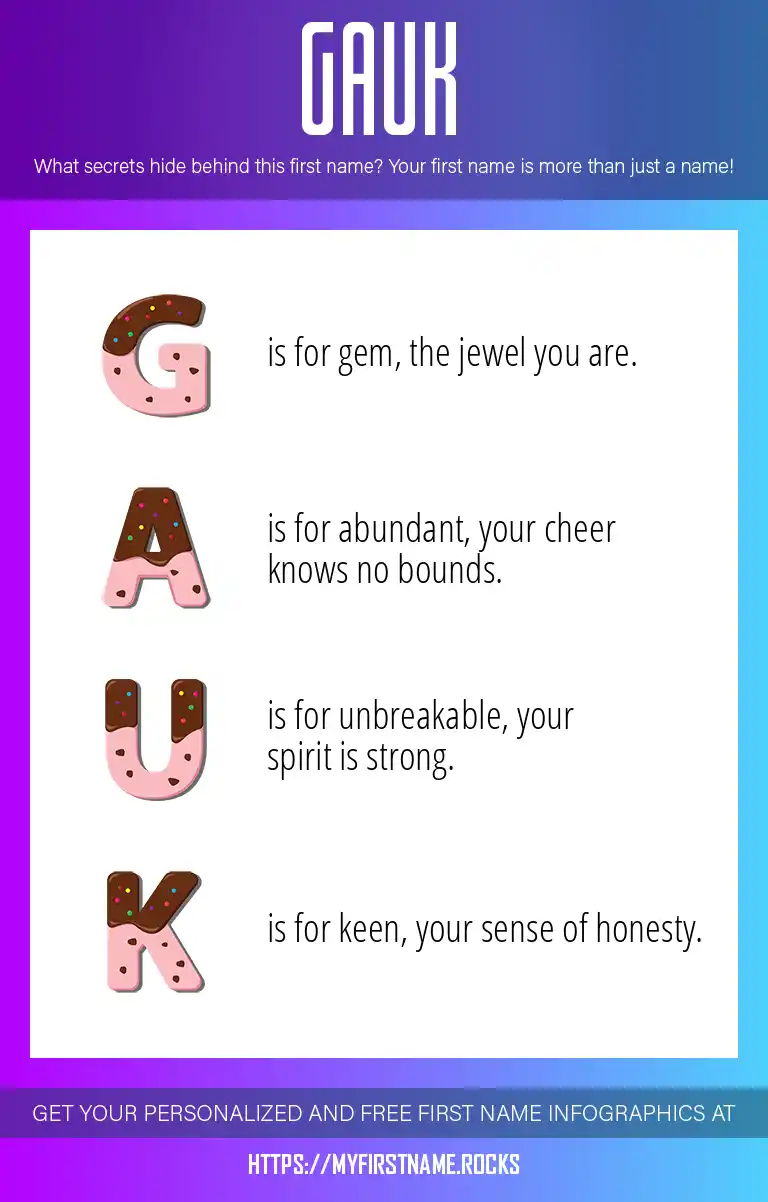 GAUK

What secrets hide behind this first name? Your first name is more than just a name!

G is for gem, the jewel you are.

A is for abundant, your cheer knows no bounds.

U is for unbreakable, your spirit is strong.

K is for keen, your sense of honesty.

GET YOUR PERSONALIZED AND FREE FIRST NAME INFOGRAPHICS AT

HTTPS://MYFIRSTNAME.ROCKS