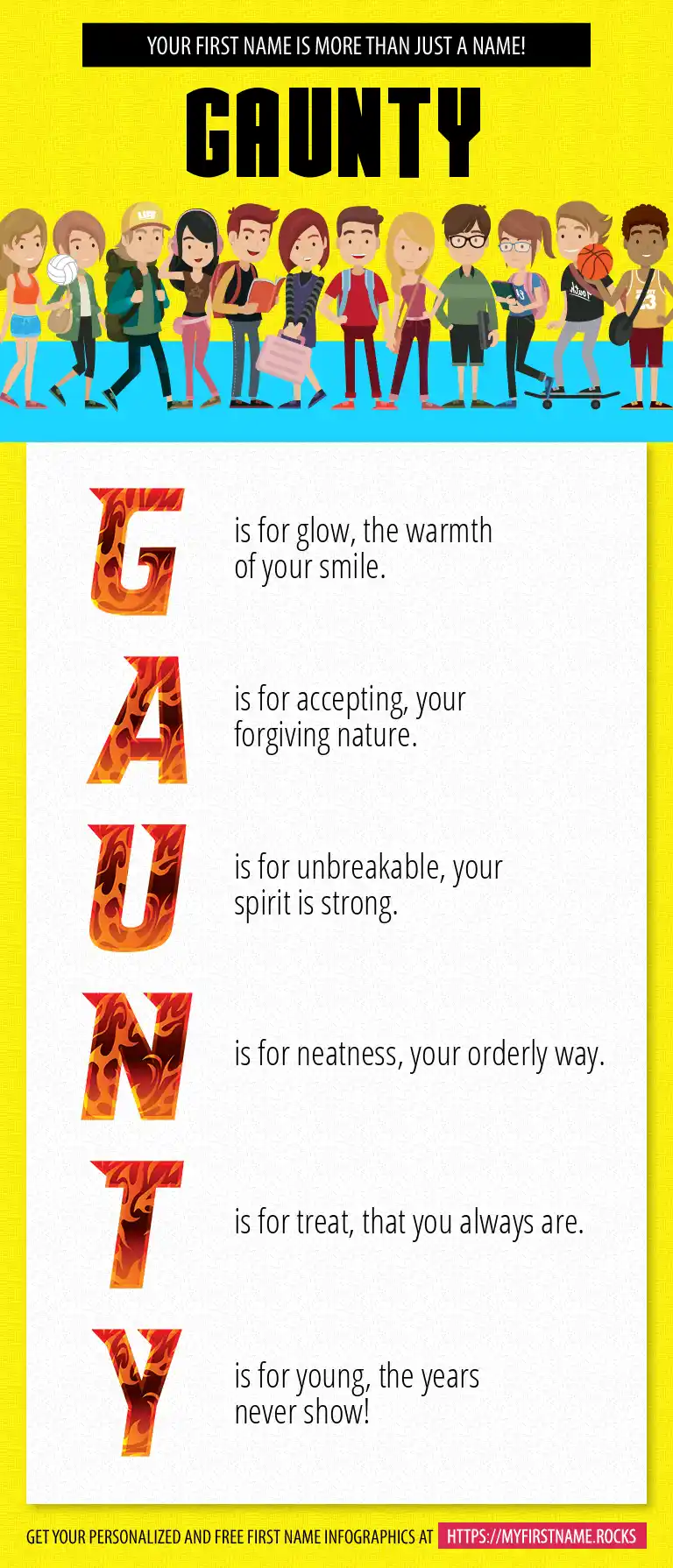 YOUR FIRST NAME IS MORE THAN JUST A NAME!

GAUNTY

G is for glow, the warmth of your smile.

A is for accepting, your forgiving nature.

U is for unbreakable, your spirit is strong.

N is for neatness, your orderly way.

T is for treat, that you always are.

Y is for young, the years never show!

GET YOUR PERSONALIZED AND FREE FIRST NAME INFOGRAPHICS AT HTTPS://MYFIRSTNAME.ROCKS