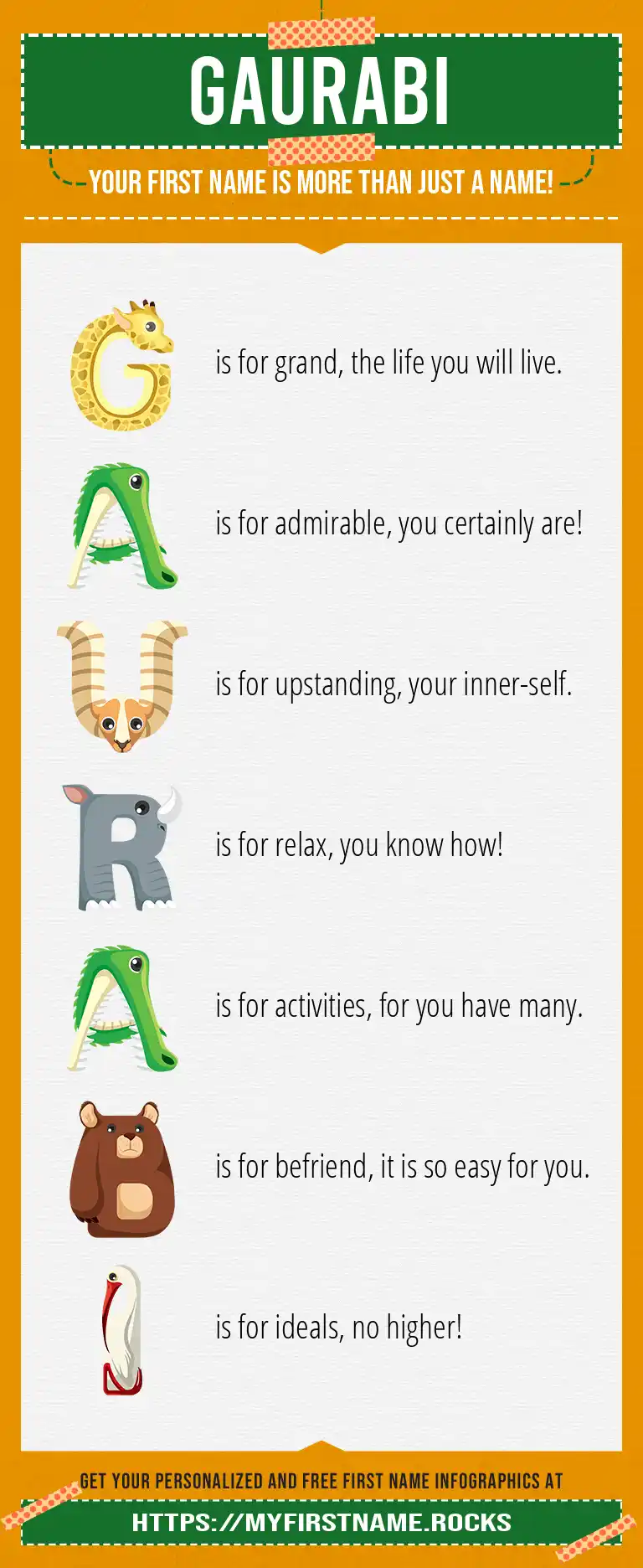 GAURABI

YOUR FIRST NAME IS MORE THAN JUST A NAME!

G is for grand, the life you will live.

A is for admirable, you certainly are!

U is for upstanding, your inner-self.

R is for relax, you know how!

A is for activities, for you have many.

B is for befriend, it is so easy for you.

I is for ideals, no higher!

GET YOUR PERSONALIZED AND FREE FIRST NAME INFOGRAPHICS AT

HTTPS://MYFIRSTNAME.ROCKS