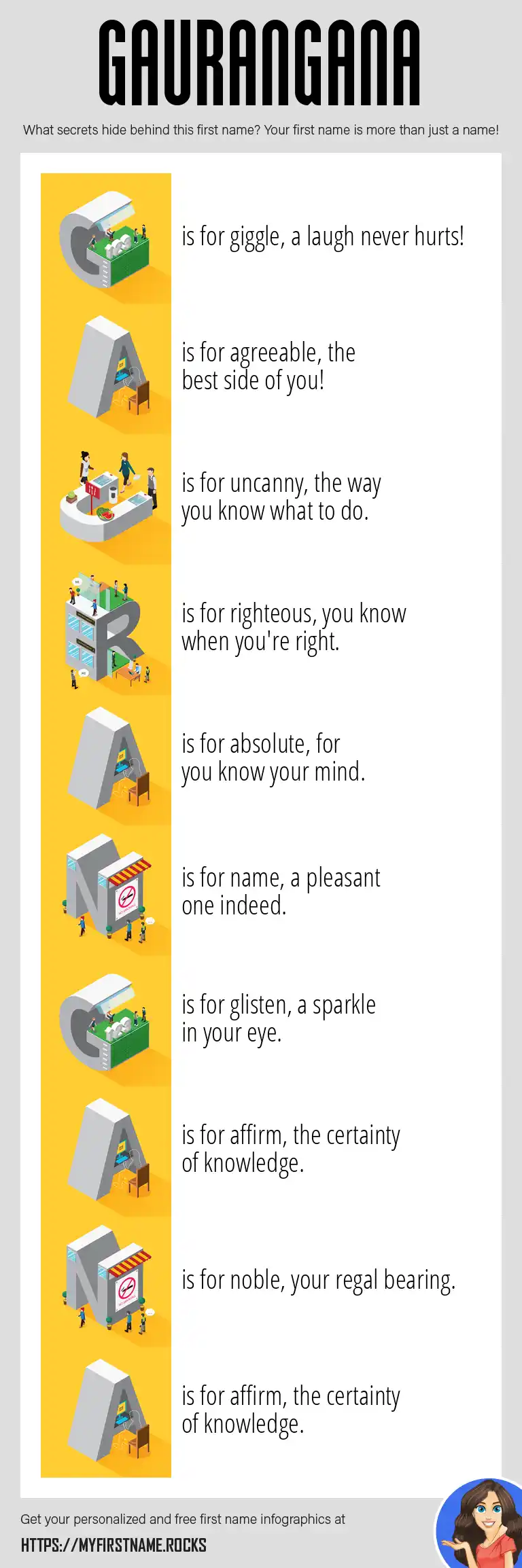 GAURANGANA

What secrets hide behind this first name? Your first name is more than just a name!

G is for giggle, a laugh never hurts!

A is for agreeable, the best side of you!

U is for uncanny, the way you know what to do.

R is for righteous, you know when you're right.

A is for absolute, for you know your mind.

N is for name, a pleasant one indeed.

G is for glisten, a sparkle in your eye.

A is for affirm, the certainty of knowledge.

N is for noble, your regal bearing.

A is for affirm, the certainty of knowledge.

Get your personalized and free first name infographics at

HTTPS://MYFIRSTNAME.ROCKS