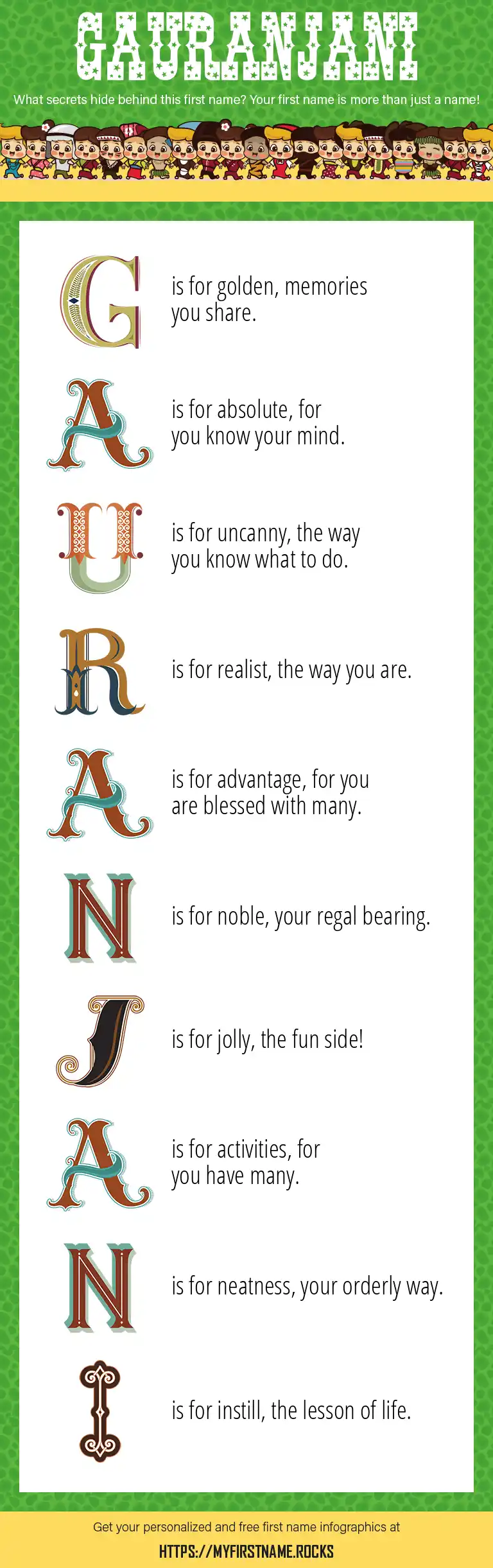 GAURANJANI

What secrets hide behind this first name? Your first name is more than just a name!

G is for golden, memories you share.

A is for absolute, for you know your mind.

U is for uncanny, the way you know what to do.

R is for realist, the way you are.

A is for advantage, for you are blessed with many.

N is for noble, your regal bearing.

J is for jolly, the fun side!

A is for activities, for you have many.

N is for neatness, your orderly way.

I is for instill, the lesson of life.

Get your personalized and free first name infographics at

HTTPS://MYFIRSTNAME.ROCKS