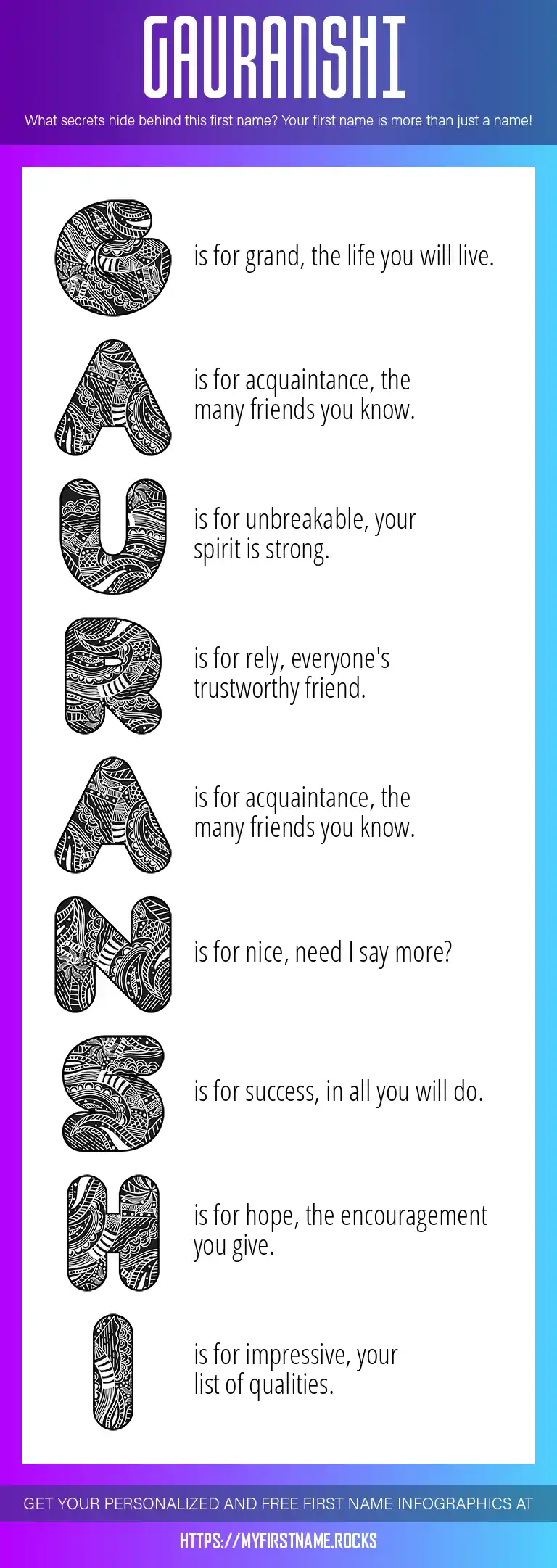 GAURANSHI

What secrets hide behind this first name? Your first name is more than just a name!

G is for grand, the life you will live.

A is for acquaintance, the many friends you know.

U is for unbreakable, your spirit is strong.

R is for rely, everyone's trustworthy friend.

A is for acquaintance, the many friends you know.

N is for nice, need I say more?

S is for success, in all you will do.

H is for hope, the encouragement you give.

I is for impressive, your list of qualities.

GET YOUR PERSONALIZED AND FREE FIRST NAME INFOGRAPHICS AT

HTTPS://MYFIRSTNAME.ROCKS