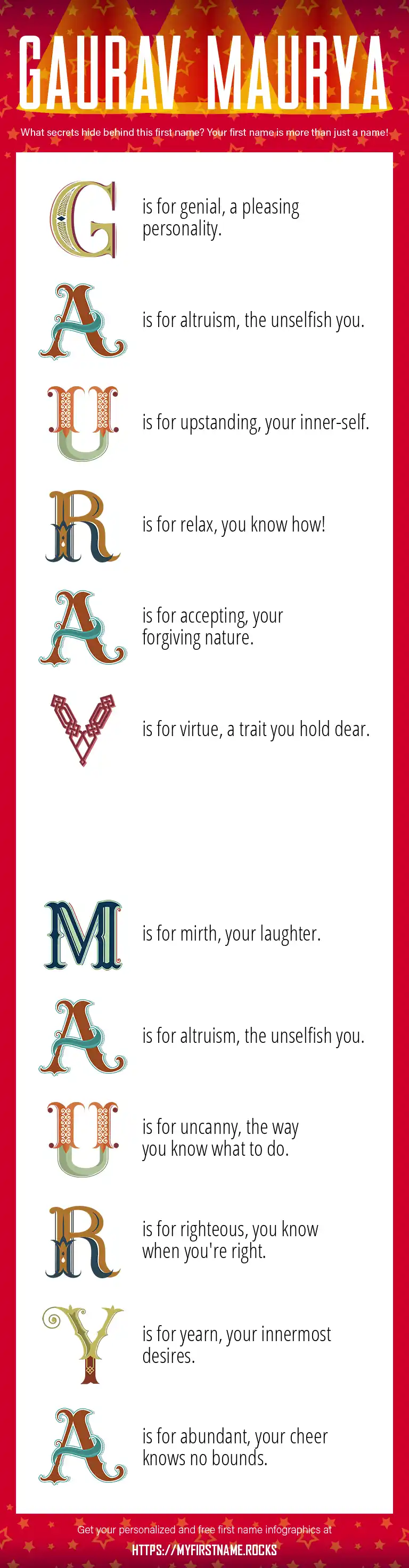 GAURAV MAURYA

What secrets hide behind this first name? Your first name is more than just a name!

G is for genial, a pleasing personality.

A is for altruism, the unselfish you.

U is for upstanding, your inner-self.

R is for relax, you know how!

A is for accepting, your forgiving nature.

V is for virtue, a trait you hold dear.

M is for mirth, your laughter.

A is for altruism, the unselfish you.

U is for uncanny, the way you know what to do.

R is for righteous, you know when you're right.

Y is for yearn, your innermost desires.

A is for abundant, your cheer knows no bounds.

Get your personalized and free first name infographics at

HTTPS://MYFIRSTNAME.ROCKS