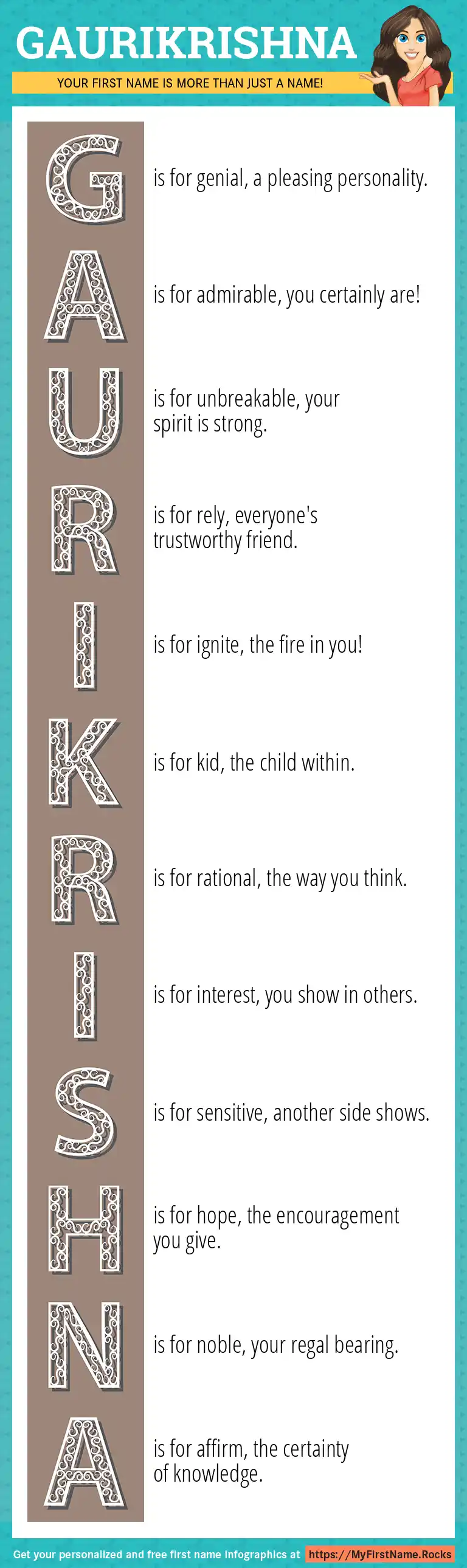 GAURIKRISHNA

YOUR FIRST NAME IS MORE THAN JUST A NAME!

G is for genial, a pleasing personality.

A is for admirable, you certainly are!

U is for unbreakable, your spirit is strong.

R is for rely, everyone's trustworthy friend.

I is for ignite, the fire in you!

K is for kid, the child within.

R is for rational, the way you think.

I is for interest, you show in others.

S is for sensitive, another side shows.

H is for hope, the encouragement you give.

N is for noble, your regal bearing.

A is for affirm, the certainty of knowledge.

Get your personalized and free first name infographics at https://MyFirstName.Rocks