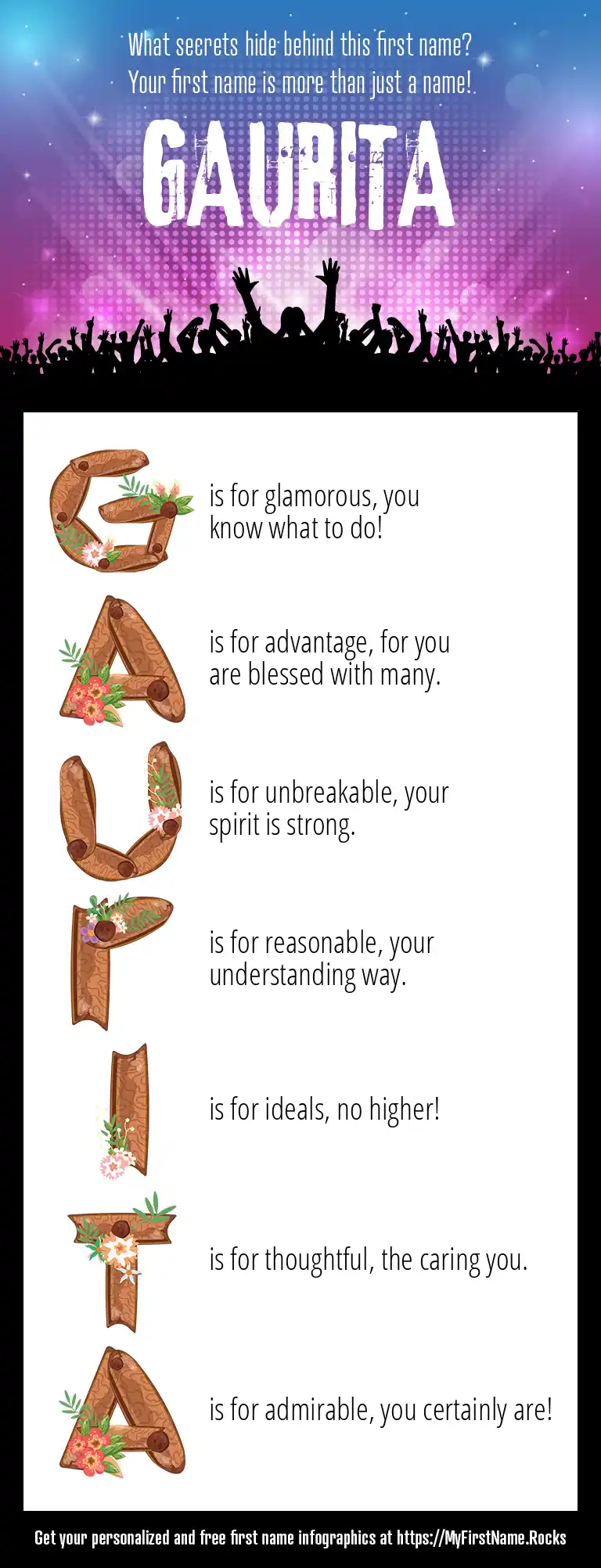 What secrets hide behind this first name?
Your first name is more than just a name!

GAURITA

G is for glamorous, you know what to do!

A is for advantage, for you are blessed with many.

U is for unbreakable, your spirit is strong.

R is for reasonable, your understanding way.

I is for ideals, no higher!

T is for thoughtful, the caring you.

A is for admirable, you certainly are!

Get your personalized and free first name infographics at https://MyFirstName.Rocks