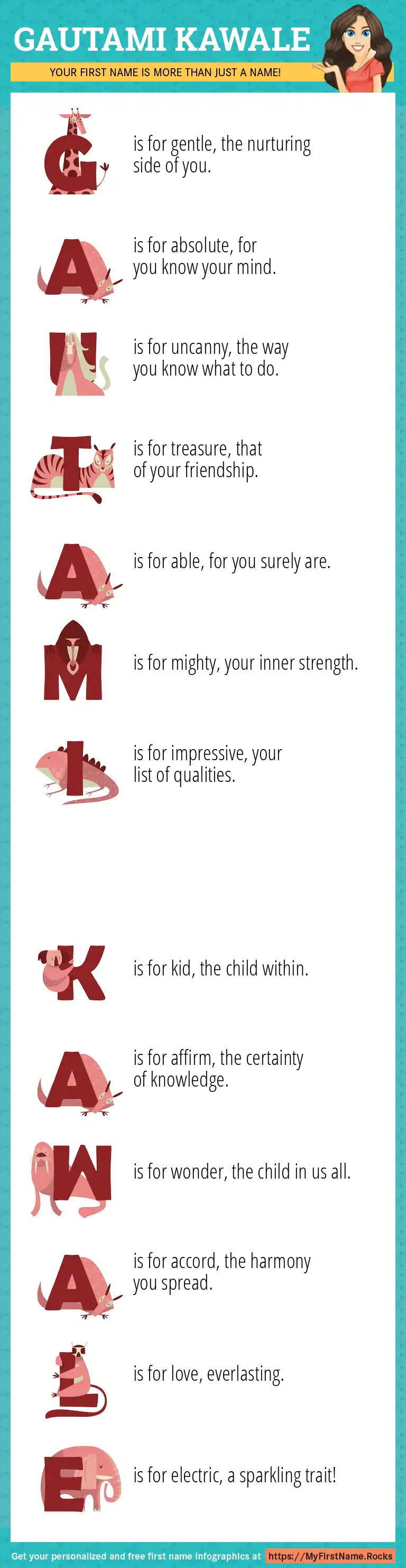 GAUTAMI KAWALE

YOUR FIRST NAME IS MORE THAN JUST A NAME!

G is for gentle, the nurturing side of you.

A is for absolute, for you know your mind.

U is for uncanny, the way you know what to do.

T is for treasure, that of your friendship.

A is for able, for you surely are.

M is for mighty, your inner strength.

I is for impressive, your list of qualities.

K is for kid, the child within.

A is for affirm, the certainty of knowledge.

W is for wonder, the child in us all.

A is for accord, the harmony you spread.

L is for love, everlasting.

E is for electric, a sparkling trait!

Get your personalized and free first name infographics at https://MyFirstName.Rocks