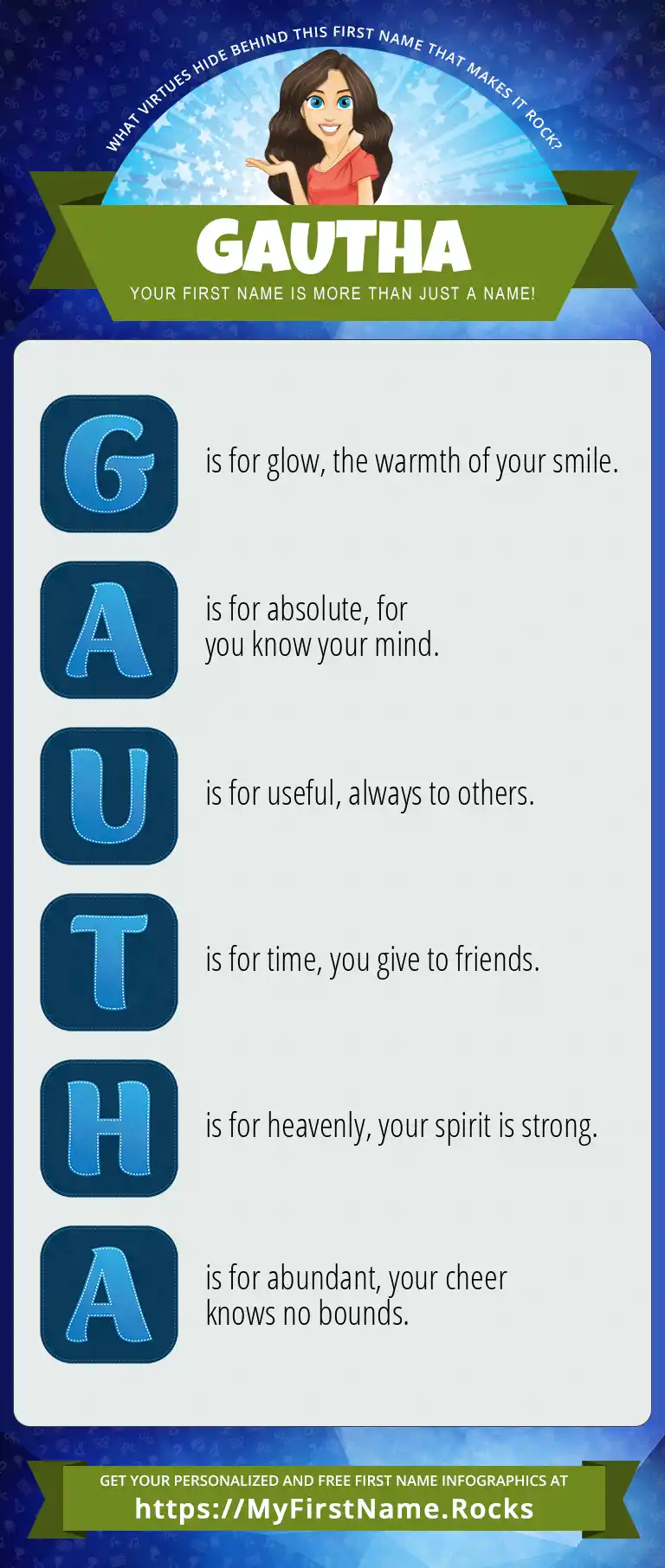 WHAT VIRTUES HIDE BEHIND THIS FIRST NAME THAT MAKES IT ROCK?

GAUTHA

YOUR FIRST NAME IS MORE THAN JUST A NAME!

G is for glow, the warmth of your smile.

A is for absolute, for you know your mind.

U is for useful, always to others.

T is for time, you give to friends.

H is for heavenly, your spirit is strong.

A is for abundant, your cheer knows no bounds.

GET YOUR PERSONALIZED AND FREE FIRST NAME INFOGRAPHICS AT
https://MyFirstName.Rocks