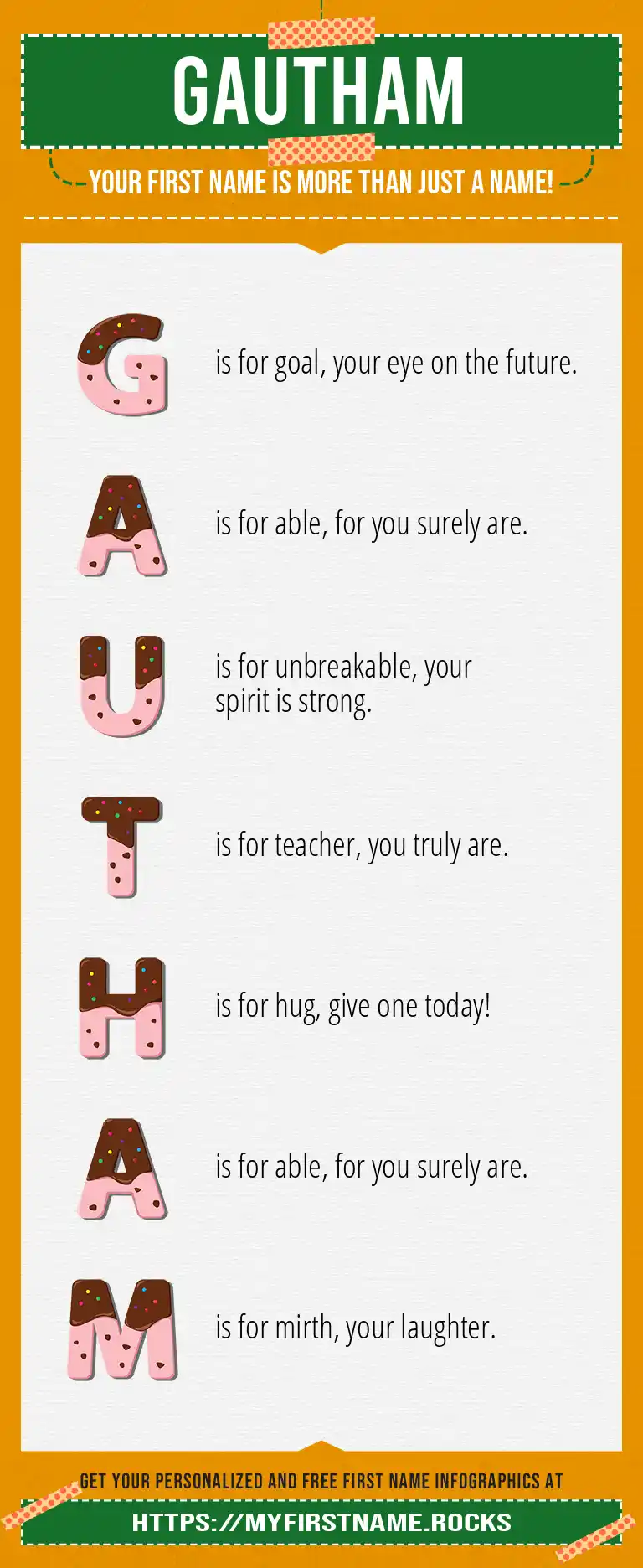 GAUTHAM

YOUR FIRST NAME IS MORE THAN JUST A NAME!

G is for goal, your eye on the future.

A is for able, for you surely are.

U is for unbreakable, your spirit is strong.

T is for teacher, you truly are.

H is for hug, give one today!

A is for able, for you surely are.

M is for mirth, your laughter.

GET YOUR PERSONALIZED AND FREE FIRST NAME INFOGRAPHICS AT

HTTPS://MYFIRSTNAME.ROCKS