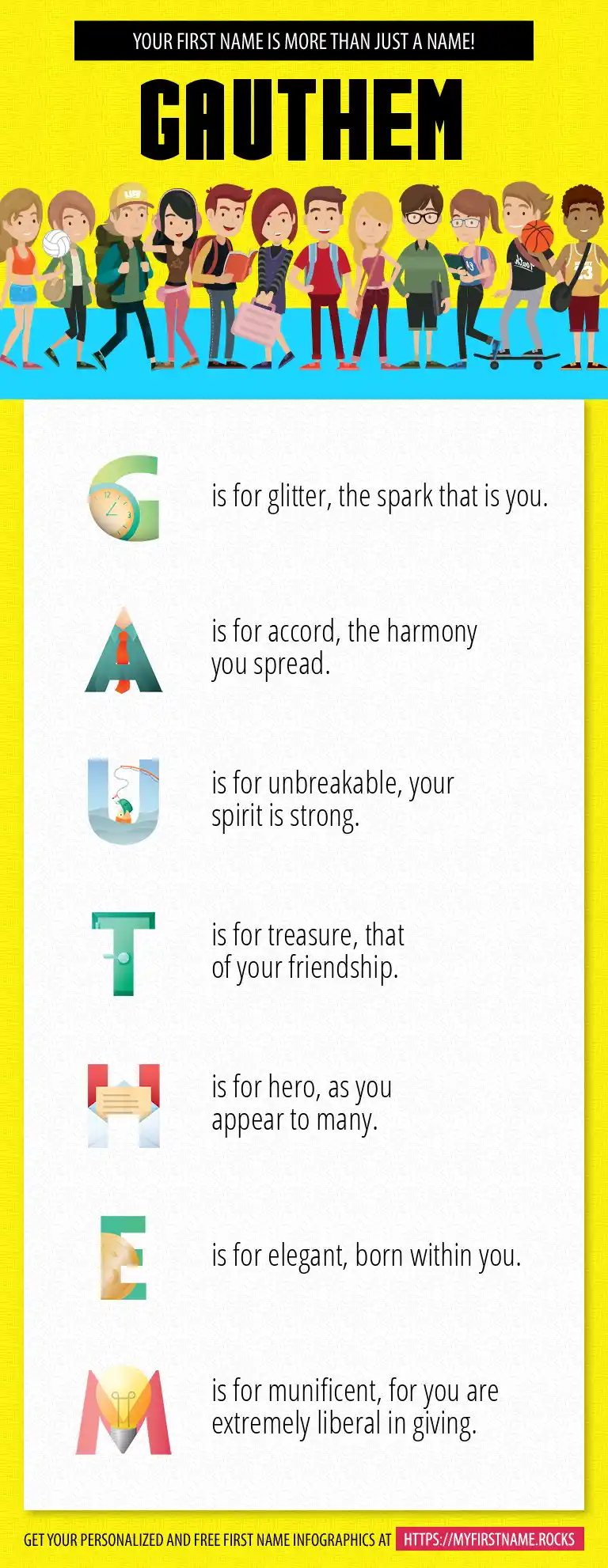 YOUR FIRST NAME IS MORE THAN JUST A NAME!

GAUTHEM

G is for glitter, the spark that is you.

A is for accord, the harmony you spread.

U is for unbreakable, your spirit is strong.

T is for treasure, that of your friendship.

H is for hero, as you appear to many.

E is for elegant, born within you.

M is for munificent, for you are extremely liberal in giving.

GET YOUR PERSONALIZED AND FREE FIRST NAME INFOGRAPHICS AT HTTPS://MYFIRSTNAME.ROCKS