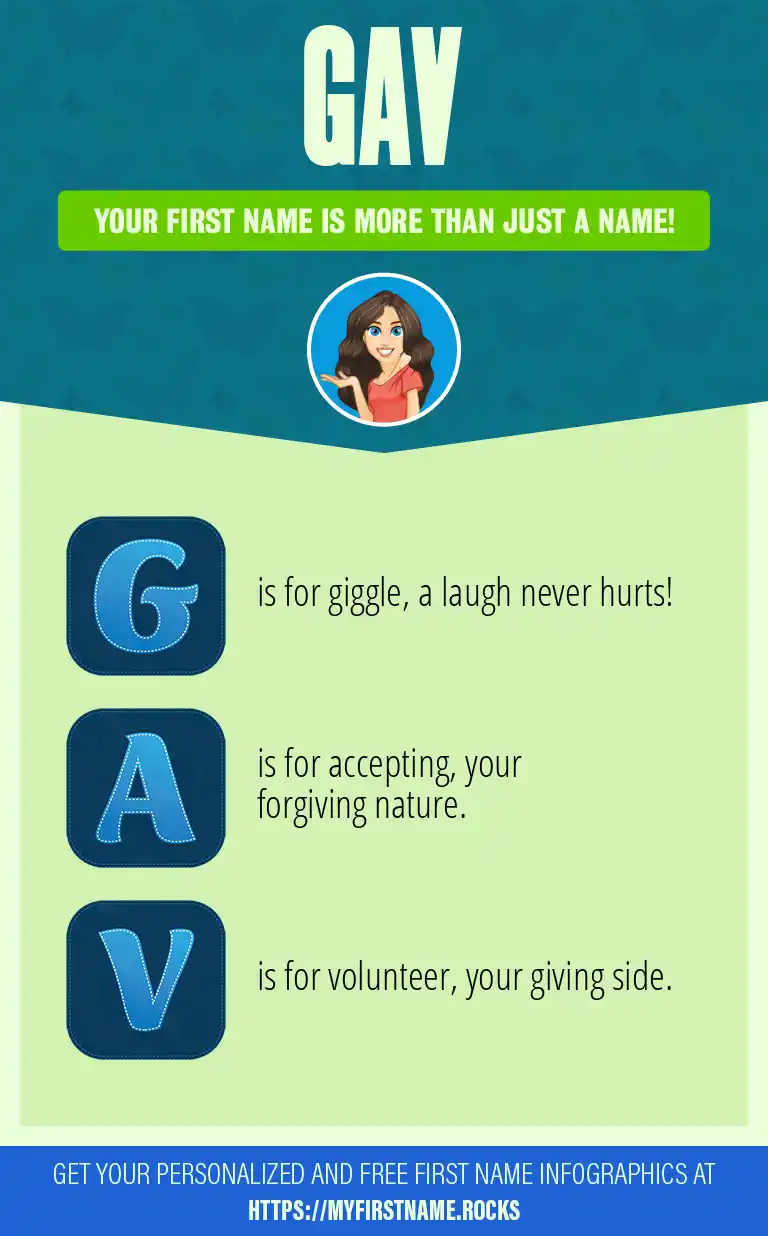 GAV

YOUR FIRST NAME IS MORE THAN JUST A NAME!

G is for giggle, a laugh never hurts!

A is for accepting, your forgiving nature.

V is for volunteer, your giving side.

GET YOUR PERSONALIZED AND FREE FIRST NAME INFOGRAPHICS AT HTTPS://MYFIRSTNAME.ROCKS