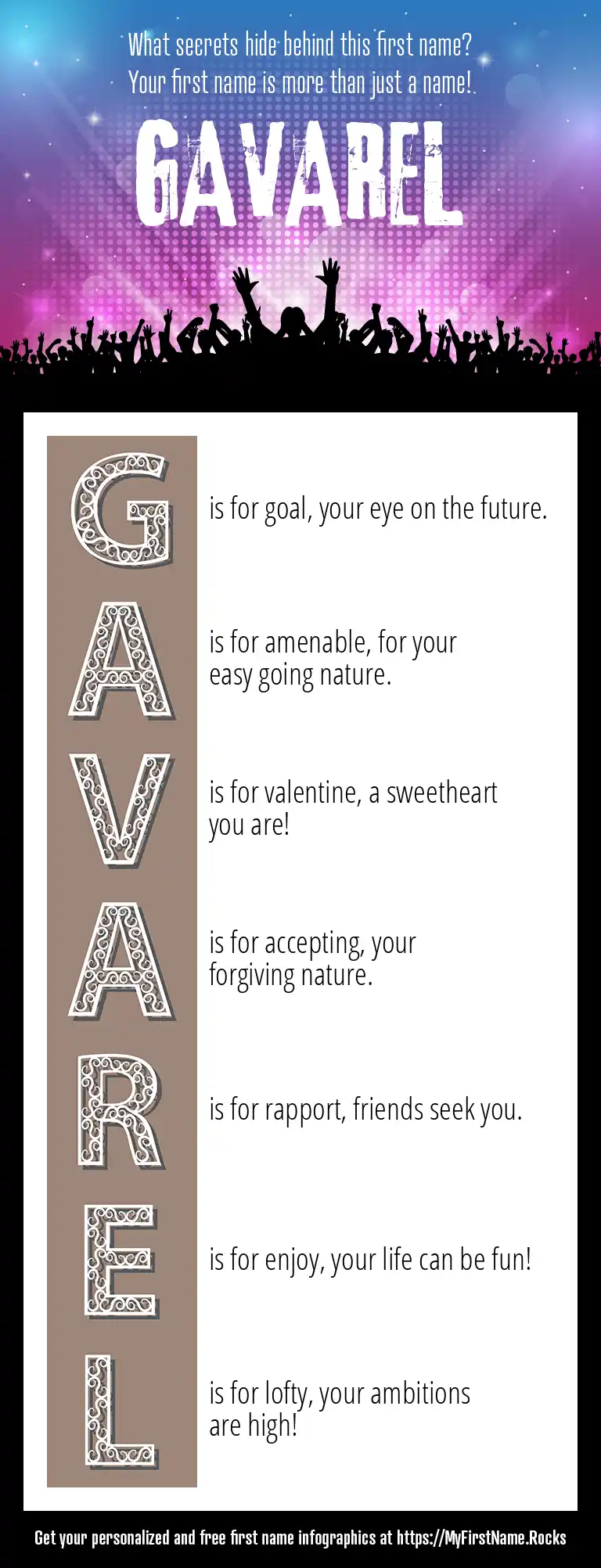 What secrets hide behind this first name?
Your first name is more than just a name!

GAVAREL

G is for goal, your eye on the future.

A is for amenable, for your easy going nature.

V is for valentine, a sweetheart you are!

A is for accepting, your forgiving nature.

R is for rapport, friends seek you.

E is for enjoy, your life can be fun!

L is for lofty, your ambitions are high!

Get your personalized and free first name infographics at https://MyFirstName.Rocks