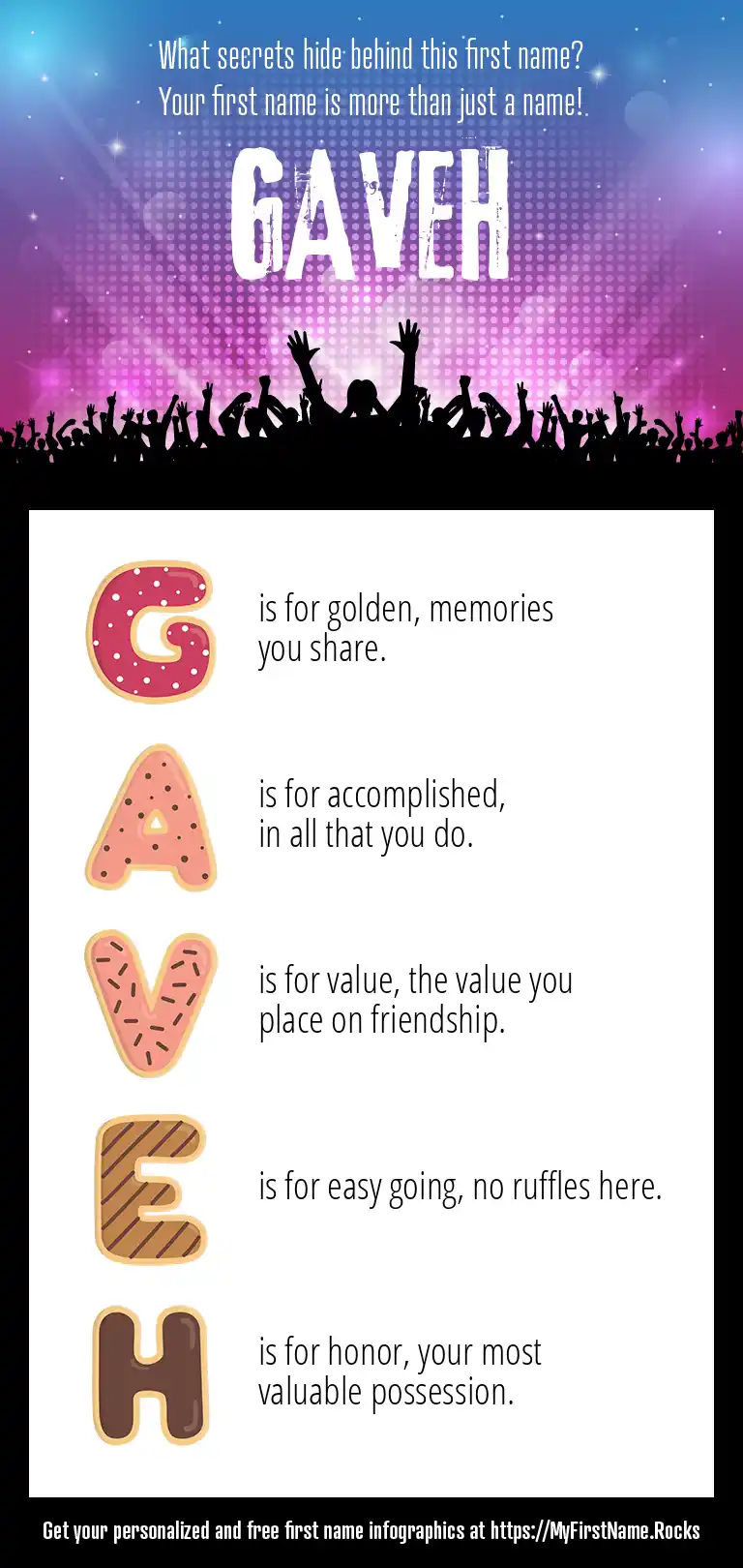 What secrets hide behind this first name?
Your first name is more than just a name!

GAVEH

G is for golden, memories you share.

A is for accomplished, in all that you do.

V is for value, the value you place on friendship.

E is for easy going, no ruffles here.

H is for honor, your most valuable possession.

Get your personalized and free first name infographics at https://MyFirstName.Rocks