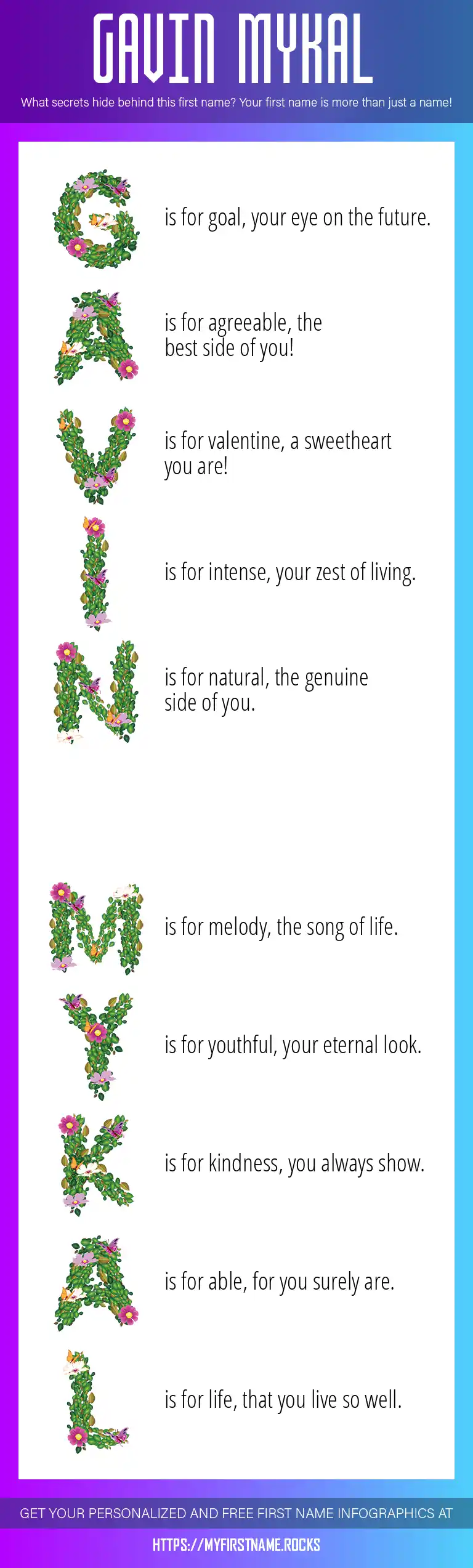 GAVIN MYKAL

What secrets hide behind this first name? Your first name is more than just a name!

G is for goal, your eye on the future.

A is for agreeable, the best side of you!

V is for valentine, a sweetheart you are!

I is for intense, your zest of living.

N is for natural, the genuine side of you.

M is for melody, the song of life.

Y is for youthful, your eternal look.

K is for kindness, you always show.

A is for able, for you surely are.

L is for life, that you live so well.

GET YOUR PERSONALIZED AND FREE FIRST NAME INFOGRAPHICS AT

HTTPS://MYFIRSTNAME.ROCKS