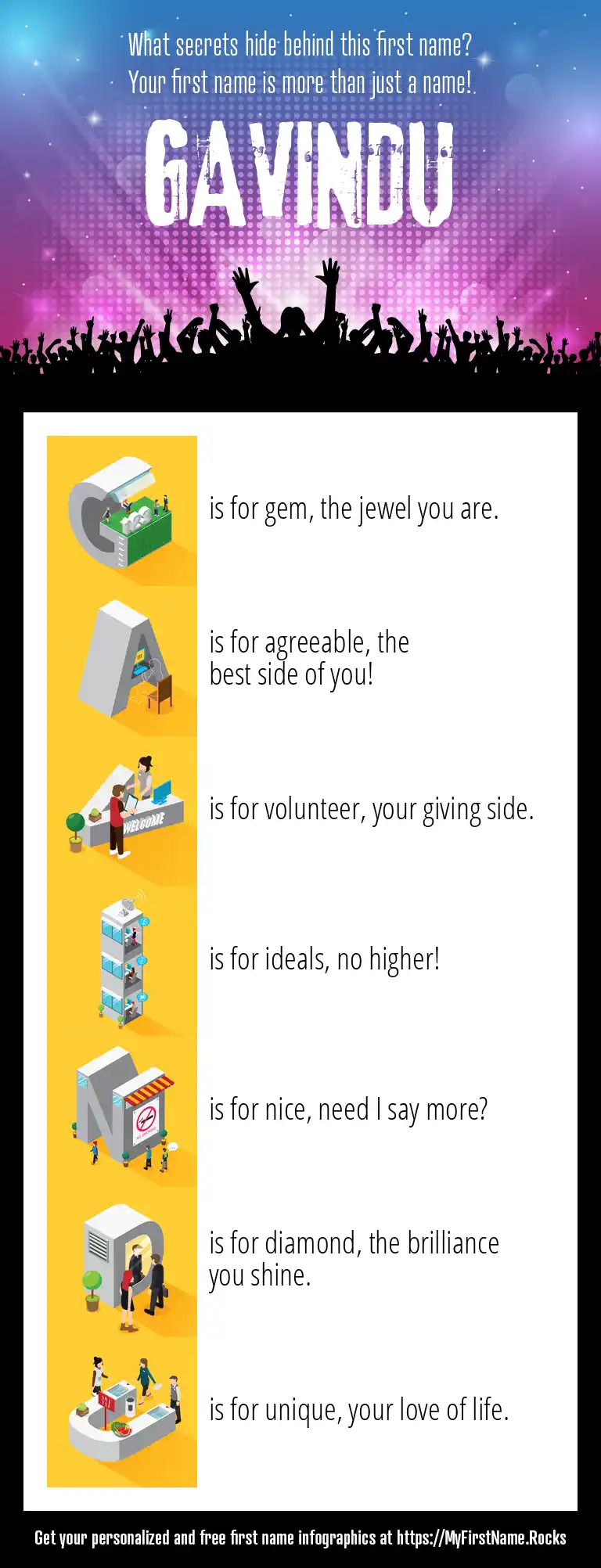 What secrets hide behind this first name?
Your first name is more than just a name!

GAVINDU

G is for gem, the jewel you are.

A is for agreeable, the best side of you!

V is for volunteer, your giving side.

WELCOME

I is for ideals, no higher!

N is for nice, need I say more?

D is for diamond, the brilliance you shine.

U is for unique, your love of life.

Get your personalized and free first name infographics at https://MyFirstName.Rocks