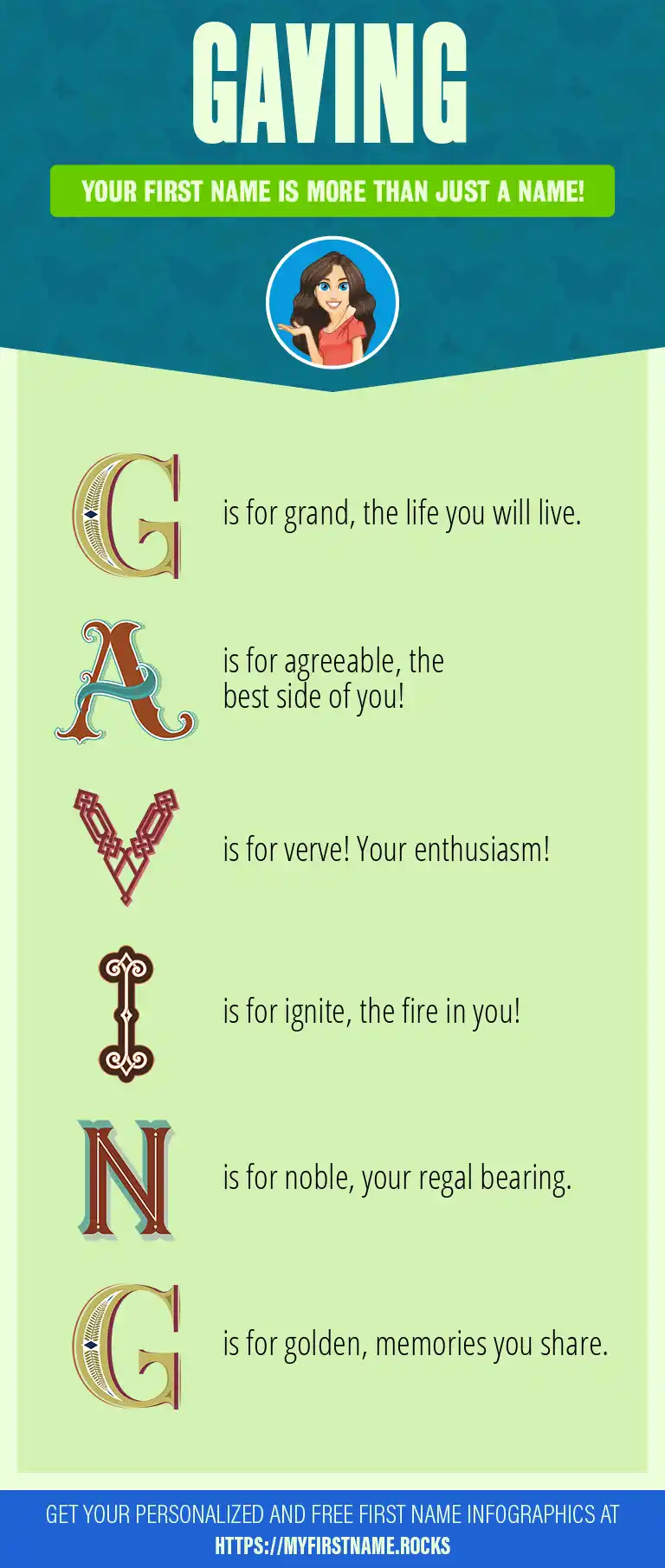 GAVING

YOUR FIRST NAME IS MORE THAN JUST A NAME!

G is for grand, the life you will live.

A is for agreeable, the best side of you!

V is for verve! Your enthusiasm!

I is for ignite, the fire in you!

N is for noble, your regal bearing.

G is for golden, memories you share.

GET YOUR PERSONALIZED AND FREE FIRST NAME INFOGRAPHICS AT HTTPS://MYFIRSTNAME.ROCKS