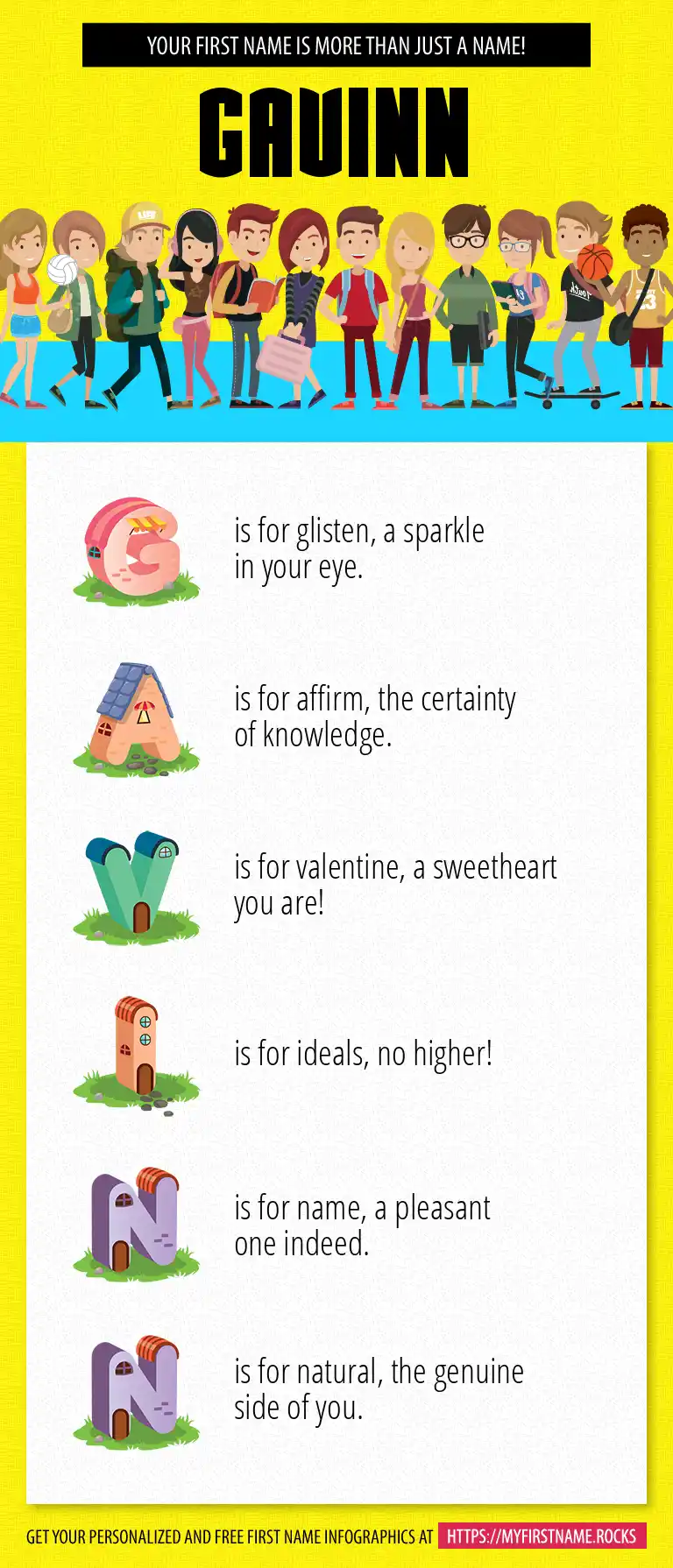 YOUR FIRST NAME IS MORE THAN JUST A NAME!

GAVINN

G is for glisten, a sparkle in your eye.

A is for affirm, the certainty of knowledge.

V is for valentine, a sweetheart you are!

I is for ideals, no higher!

N is for name, a pleasant one indeed.

N is for natural, the genuine side of you.

GET YOUR PERSONALIZED AND FREE FIRST NAME INFOGRAPHICS AT HTTPS://MYFIRSTNAME.ROCKS