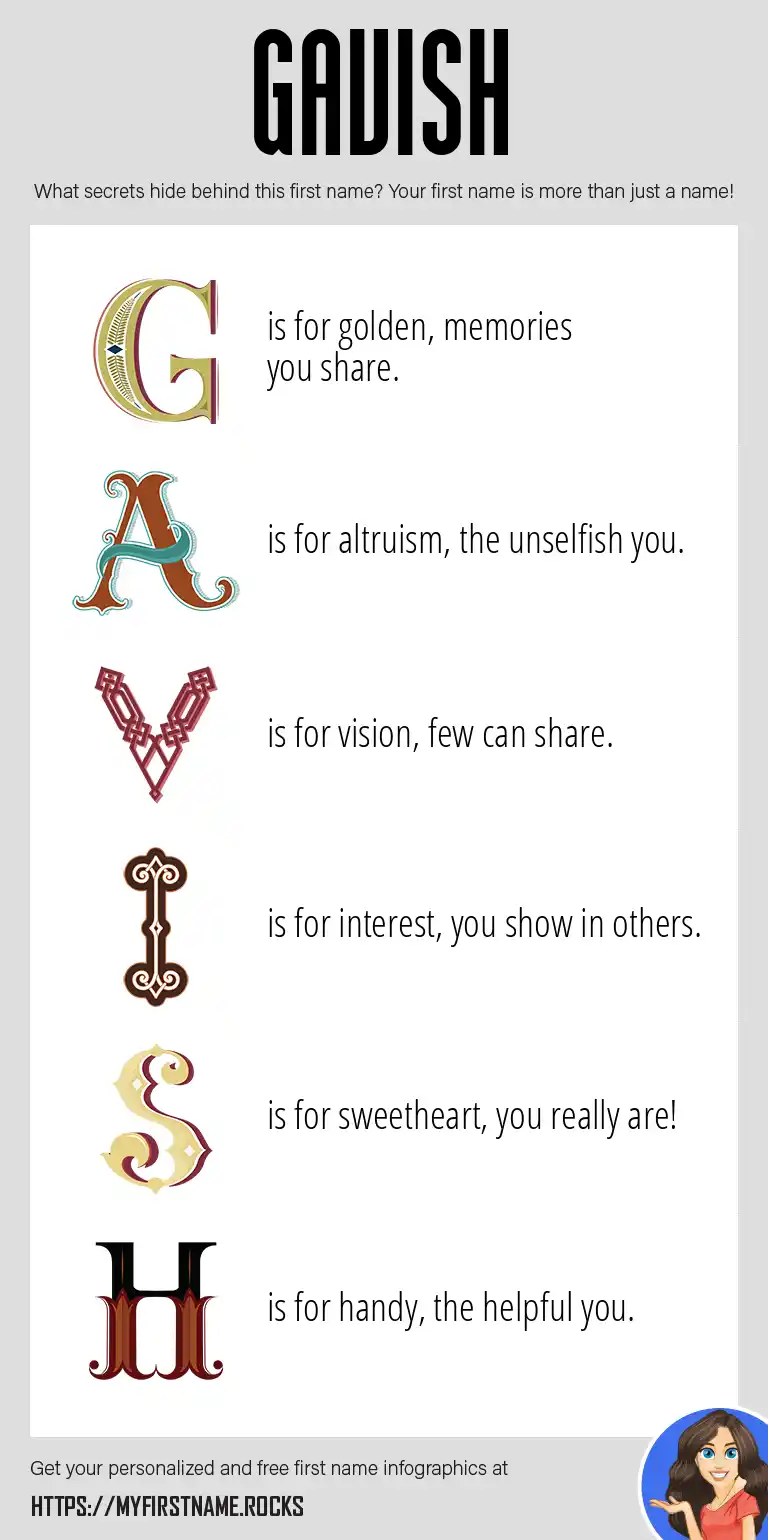 GAVISH

What secrets hide behind this first name? Your first name is more than just a name!

G is for golden, memories you share.

A is for altruism, the unselfish you.

V is for vision, few can share.

I is for interest, you show in others.

S is for sweetheart, you really are!

H is for handy, the helpful you.

Get your personalized and free first name infographics at

HTTPS://MYFIRSTNAME.ROCKS