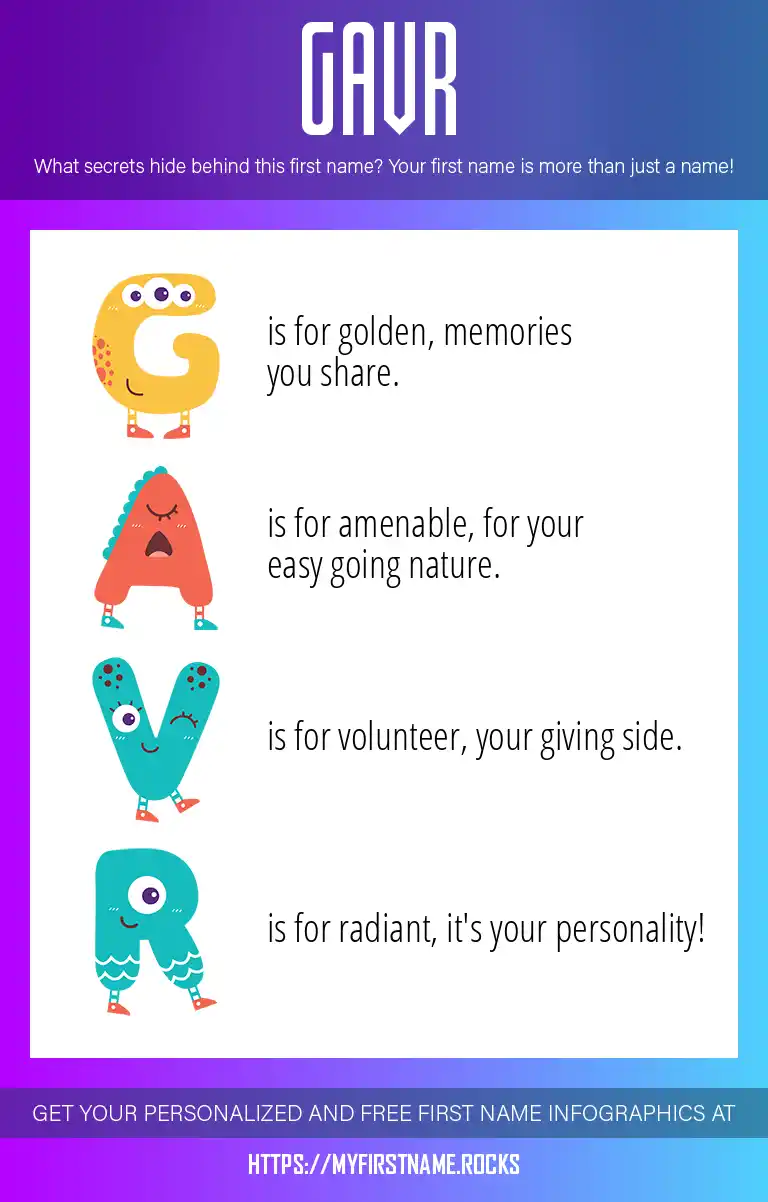 GAVR

What secrets hide behind this first name? Your first name is more than just a name!

G is for golden, memories you share.

A is for amenable, for your easy going nature.

V is for volunteer, your giving side.

R is for radiant, it's your personality!

GET YOUR PERSONALIZED AND FREE FIRST NAME INFOGRAPHICS AT

HTTPS://MYFIRSTNAME.ROCKS