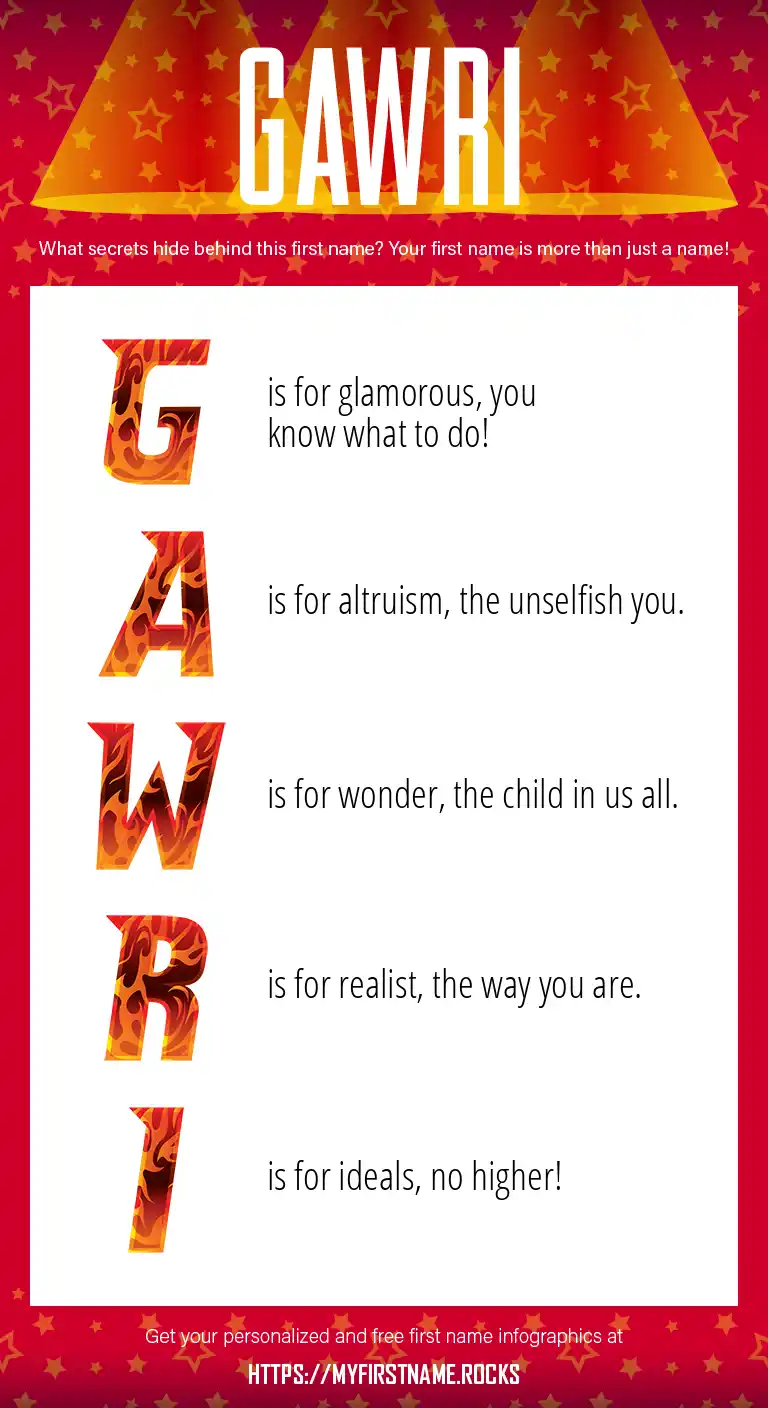 GAWRI

What secrets hide behind this first name? Your first name is more than just a name!

G is for glamorous, you know what to do!

A is for altruism, the unselfish you.

W is for wonder, the child in us all.

R is for realist, the way you are.

I is for ideals, no higher!

Get your personalized and free first name infographics at

HTTPS://MYFIRSTNAME.ROCKS