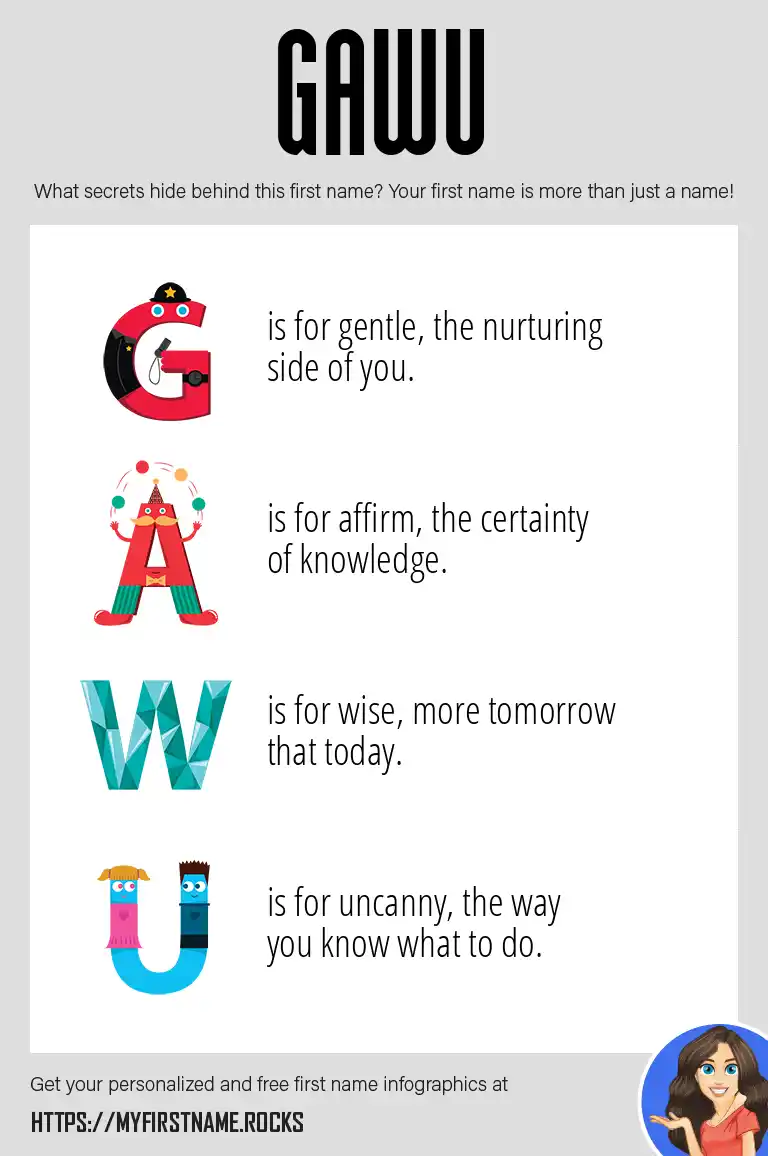 GAWU

What secrets hide behind this first name? Your first name is more than just a name!

G is for gentle, the nurturing side of you.

A is for affirm, the certainty of knowledge.

W is for wise, more tomorrow that today.

U is for uncanny, the way you know what to do.

Get your personalized and free first name infographics at

HTTPS://MYFIRSTNAME.ROCKS