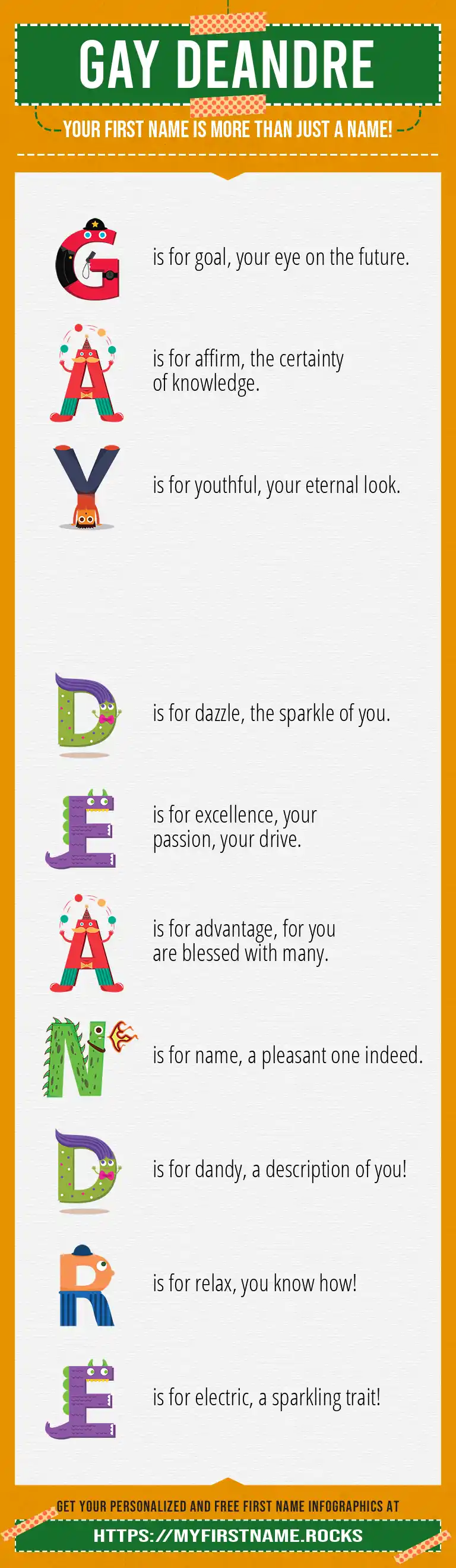 GAY DEANDRE

YOUR FIRST NAME IS MORE THAN JUST A NAME!

G is for goal, your eye on the future.

A is for affirm, the certainty of knowledge.

Y is for youthful, your eternal look.

D is for dazzle, the sparkle of you.

E is for excellence, your passion, your drive.

A is for advantage, for you are blessed with many.

N is for name, a pleasant one indeed.

D is for dandy, a description of you!

R is for relax, you know how!

E is for electric, a sparkling trait!

GET YOUR PERSONALIZED AND FREE FIRST NAME INFOGRAPHICS AT

HTTPS://MYFIRSTNAME.ROCKS