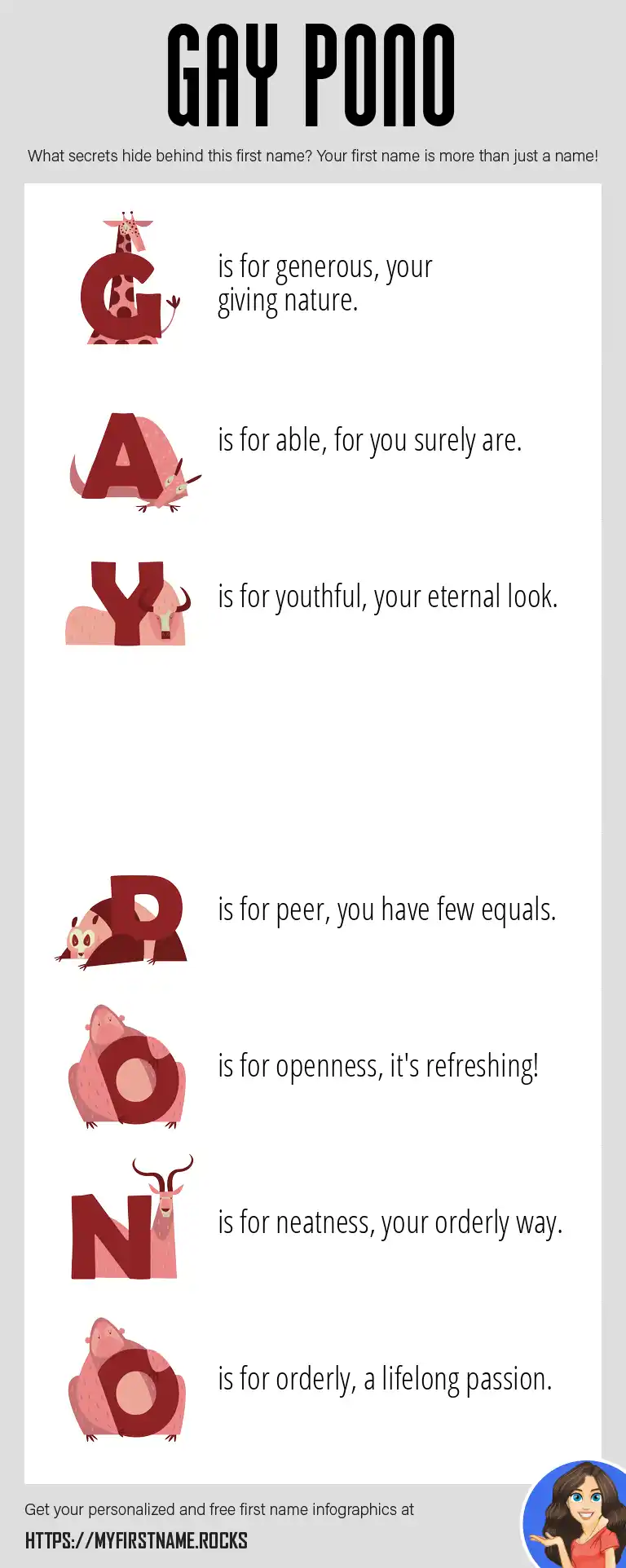 GAY PONO

What secrets hide behind this first name? Your first name is more than just a name!

G is for generous, your giving nature.

A is for able, for you surely are.

Y is for youthful, your eternal look.

P is for peer, you have few equals.

O is for openness, it's refreshing!

N is for neatness, your orderly way.

O is for orderly, a lifelong passion.

Get your personalized and free first name infographics at

HTTPS://MYFIRSTNAME.ROCKS