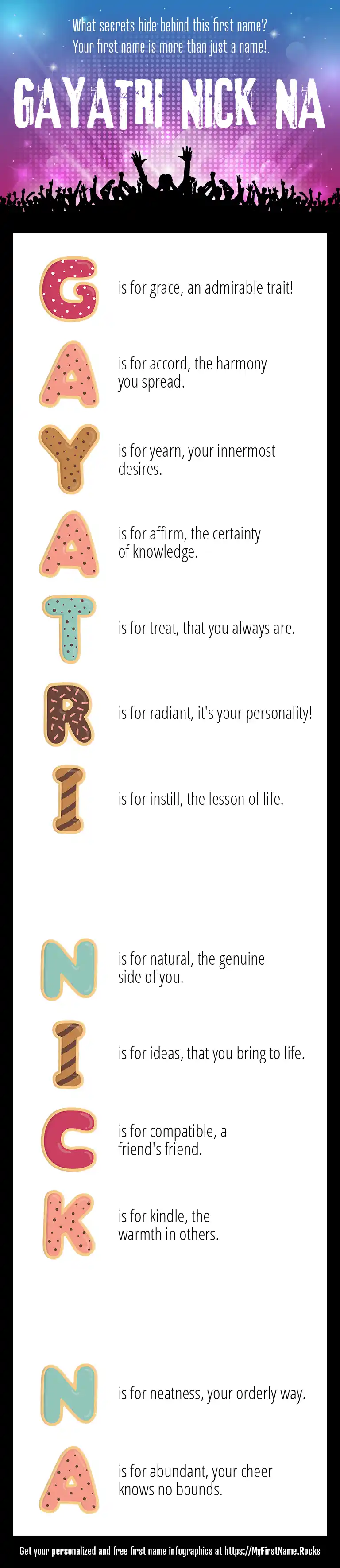 What secrets hide behind this first name?
Your first name is more than just a name!

GAYATRI NICK NA

G is for grace, an admirable trait!

A is for accord, the harmony you spread.

Y is for yearn, your innermost desires.

A is for affirm, the certainty of knowledge.

T is for treat, that you always are.

R is for radiant, it's your personality!

I is for instill, the lesson of life.

N is for natural, the genuine side of you.

I is for ideas, that you bring to life.

C is for compatible, a friend's friend.

K is for kindle, the warmth in others.

N is for neatness, your orderly way.

A is for abundant, your cheer knows no bounds.

Get your personalized and free first name infographics at https://MyFirstName.Rocks