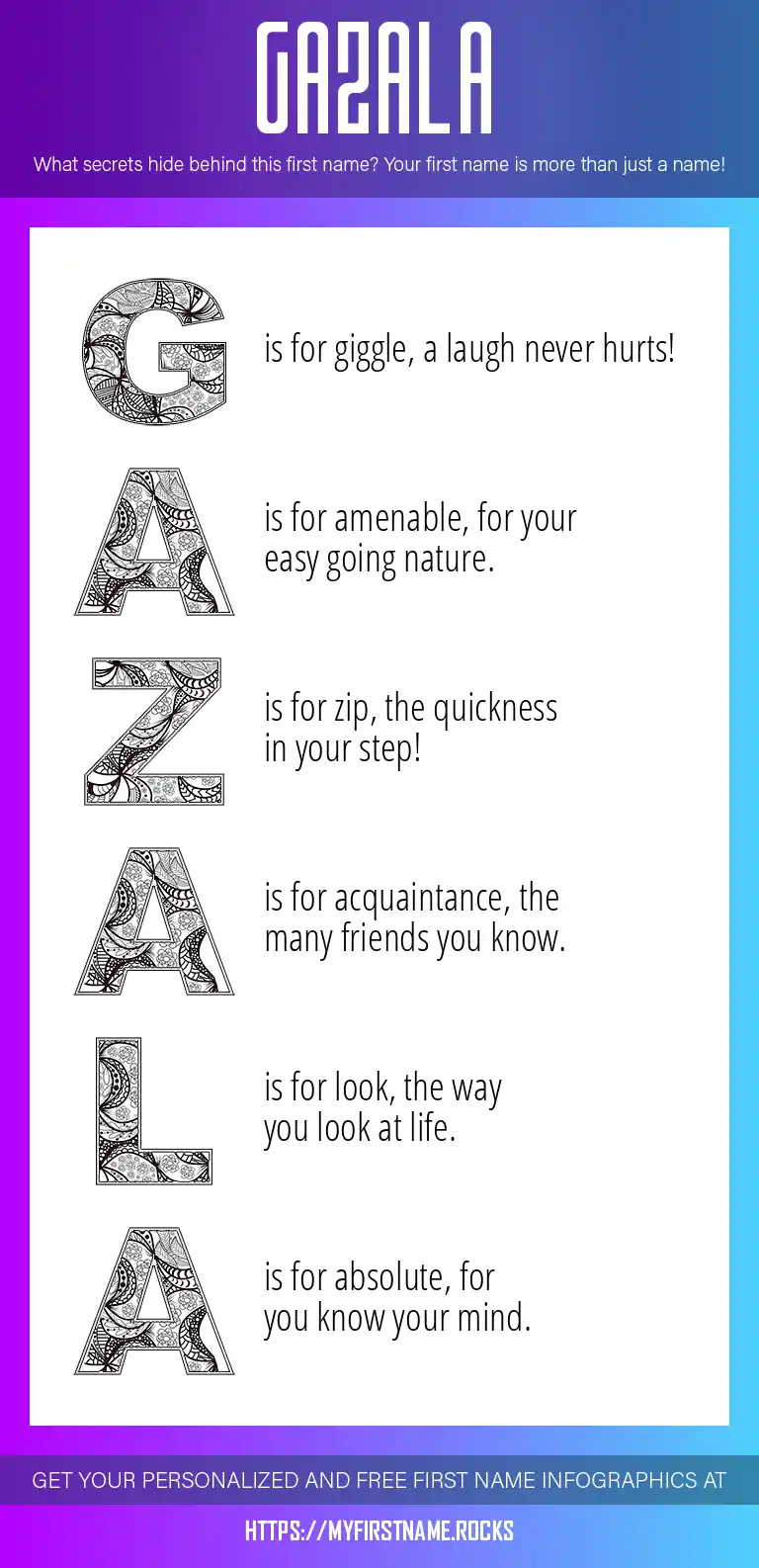 GAZALA

What secrets hide behind this first name? Your first name is more than just a name!

G is for giggle, a laugh never hurts!

A is for amenable, for your easy going nature.

Z is for zip, the quickness in your step!

A is for acquaintance, the many friends you know.

L is for look, the way you look at life.

A is for absolute, for you know your mind.

GET YOUR PERSONALIZED AND FREE FIRST NAME INFOGRAPHICS AT

HTTPS://MYFIRSTNAME.ROCKS