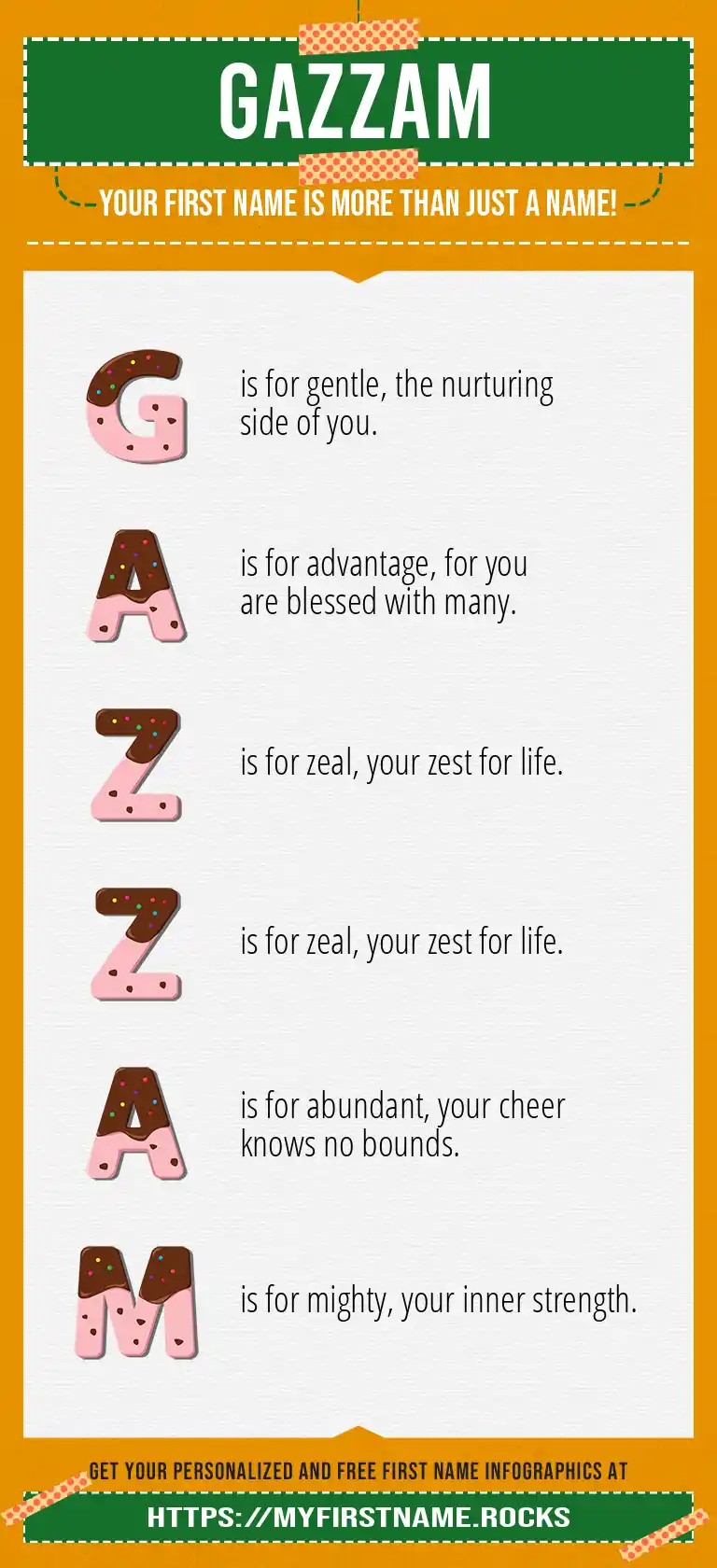 GAZZAM

YOUR FIRST NAME IS MORE THAN JUST A NAME!

G is for gentle, the nurturing side of you.

A is for advantage, for you are blessed with many.

Z is for zeal, your zest for life.

Z is for zeal, your zest for life.

A is for abundant, your cheer knows no bounds.

M is for mighty, your inner strength.

GET YOUR PERSONALIZED AND FREE FIRST NAME INFOGRAPHICS AT

HTTPS://MYFIRSTNAME.ROCKS