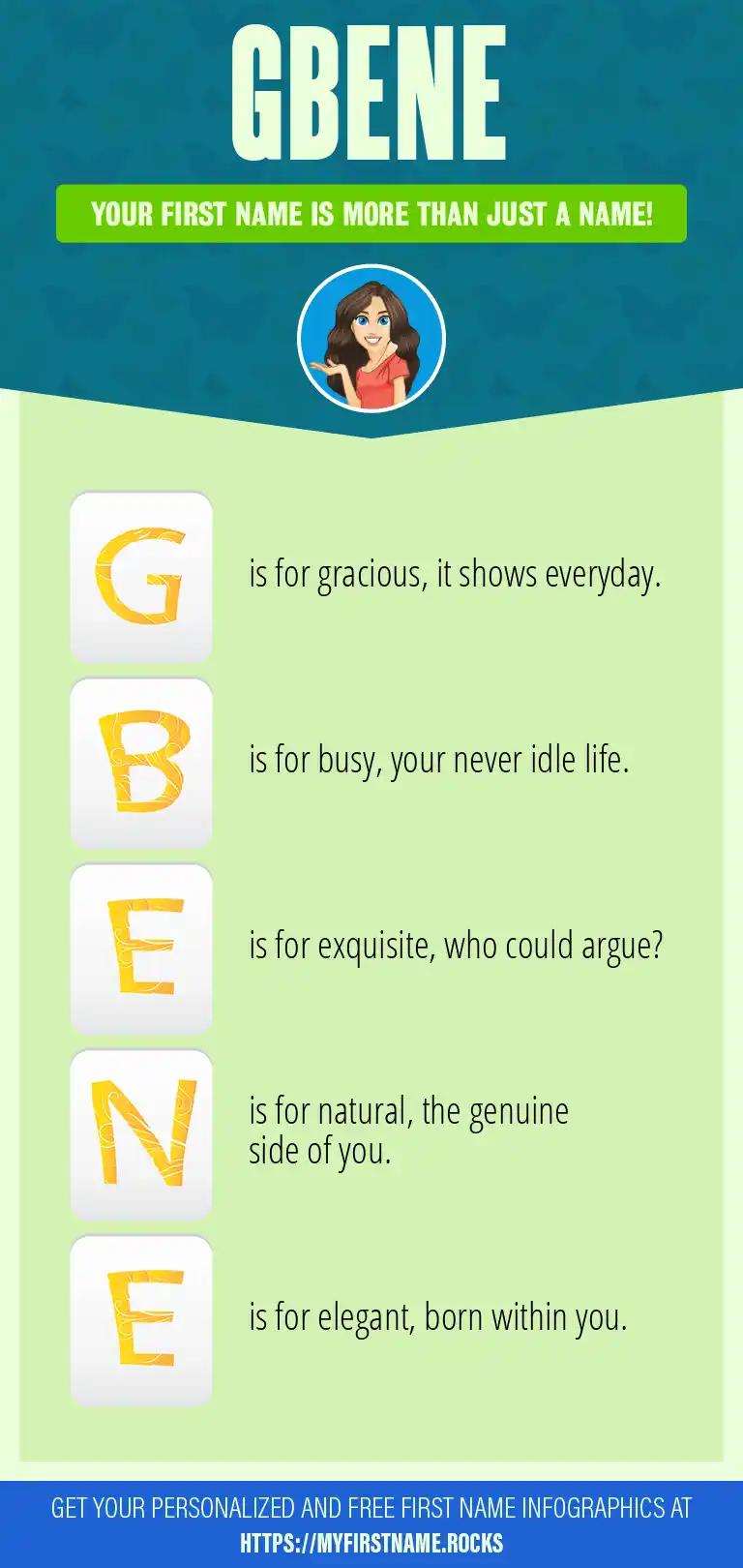 GBENE

YOUR FIRST NAME IS MORE THAN JUST A NAME!

G is for gracious, it shows everyday.

B is for busy, your never idle life.

E is for exquisite, who could argue?

N is for natural, the genuine side of you.

E is for elegant, born within you.

GET YOUR PERSONALIZED AND FREE FIRST NAME INFOGRAPHICS AT HTTPS://MYFIRSTNAME.ROCKS