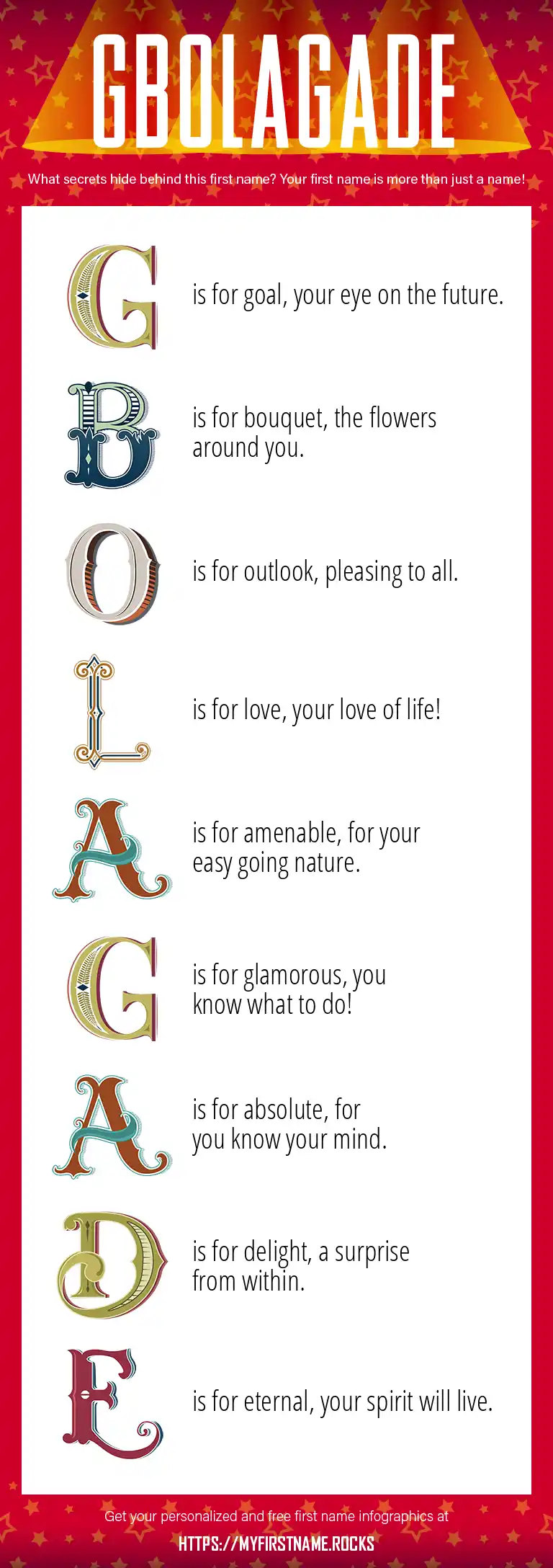 GBOLAGADE

What secrets hide behind this first name? Your first name is more than just a name!

G is for goal, your eye on the future.

B is for bouquet, the flowers around you.

O is for outlook, pleasing to all.

L is for love, your love of life!

A is for amenable, for your easy going nature.

G is for glamorous, you know what to do!

A is for absolute, for you know your mind.

D is for delight, a surprise from within.

E is for eternal, your spirit will live.

Get your personalized and free first name infographics at

HTTPS://MYFIRSTNAME.ROCKS