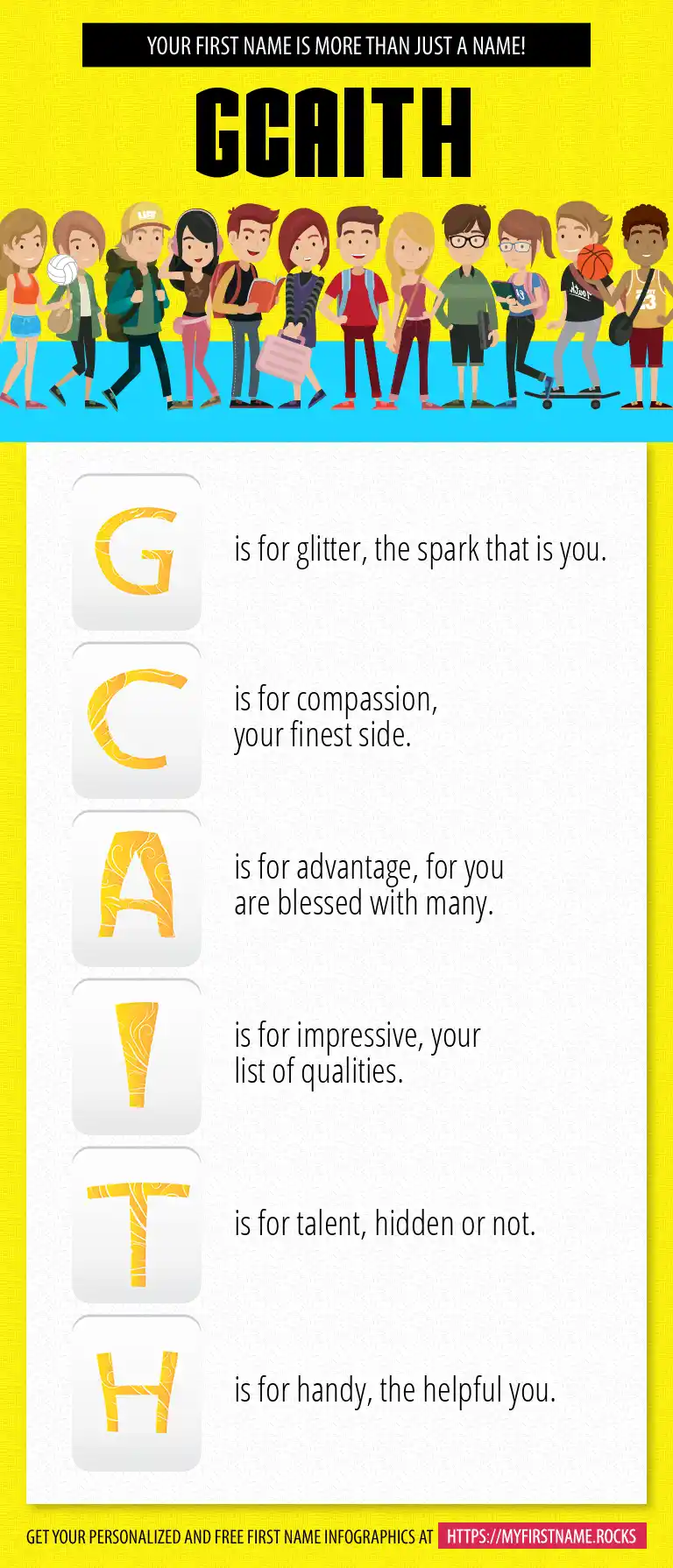 YOUR FIRST NAME IS MORE THAN JUST A NAME!

GCAITH

G is for glitter, the spark that is you.

C is for compassion, your finest side.

A is for advantage, for you are blessed with many.

I is for impressive, your list of qualities.

T is for talent, hidden or not.

H is for handy, the helpful you.

GET YOUR PERSONALIZED AND FREE FIRST NAME INFOGRAPHICS AT HTTPS://MYFIRSTNAME.ROCKS