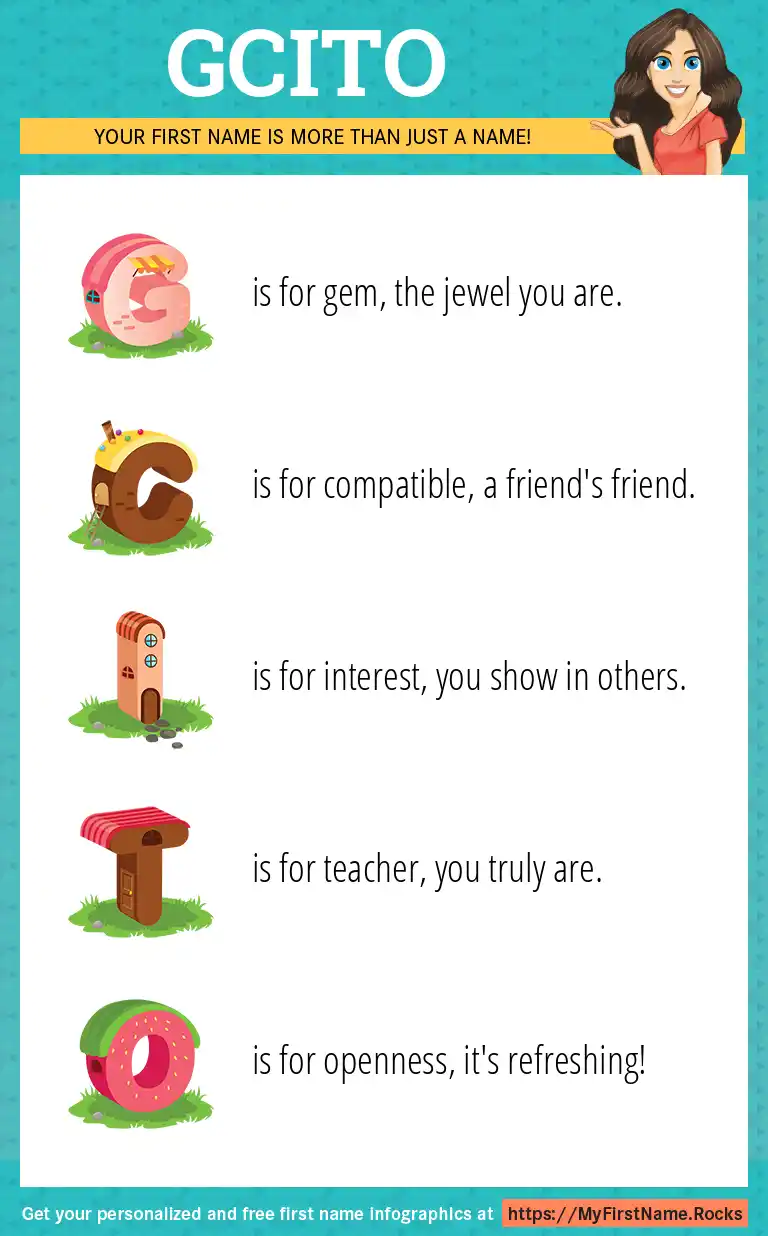 GCITO

YOUR FIRST NAME IS MORE THAN JUST A NAME!

G is for gem, the jewel you are.

C is for compatible, a friend's friend.

I is for interest, you show in others.

T is for teacher, you truly are.

O is for openness, it's refreshing!

Get your personalized and free first name infographics at https://MyFirstName.Rocks