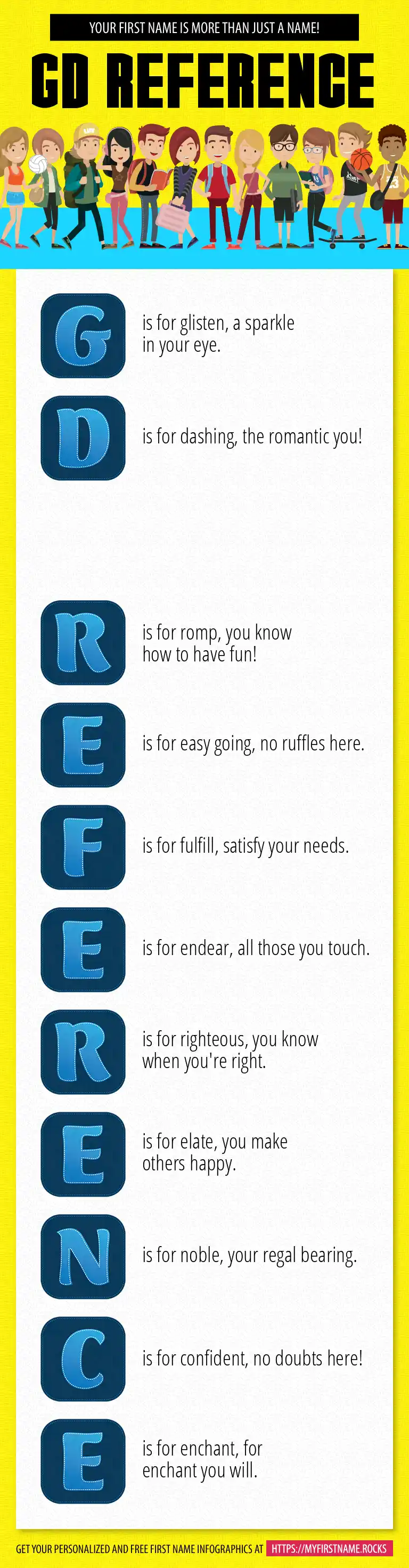 YOUR FIRST NAME IS MORE THAN JUST A NAME!

GD REFERENCE

G is for glisten, a sparkle in your eye.

D is for dashing, the romantic you!

R is for romp, you know how to have fun!

E is for easy going, no ruffles here.

F is for fulfill, satisfy your needs.

E is for endear, all those you touch.

R is for righteous, you know when you're right.

E is for elate, you make others happy.

N is for noble, your regal bearing.

C is for confident, no doubts here!

E is for enchant, for enchant you will.

GET YOUR PERSONALIZED AND FREE FIRST NAME INFOGRAPHICS AT HTTPS://MYFIRSTNAME.ROCKS