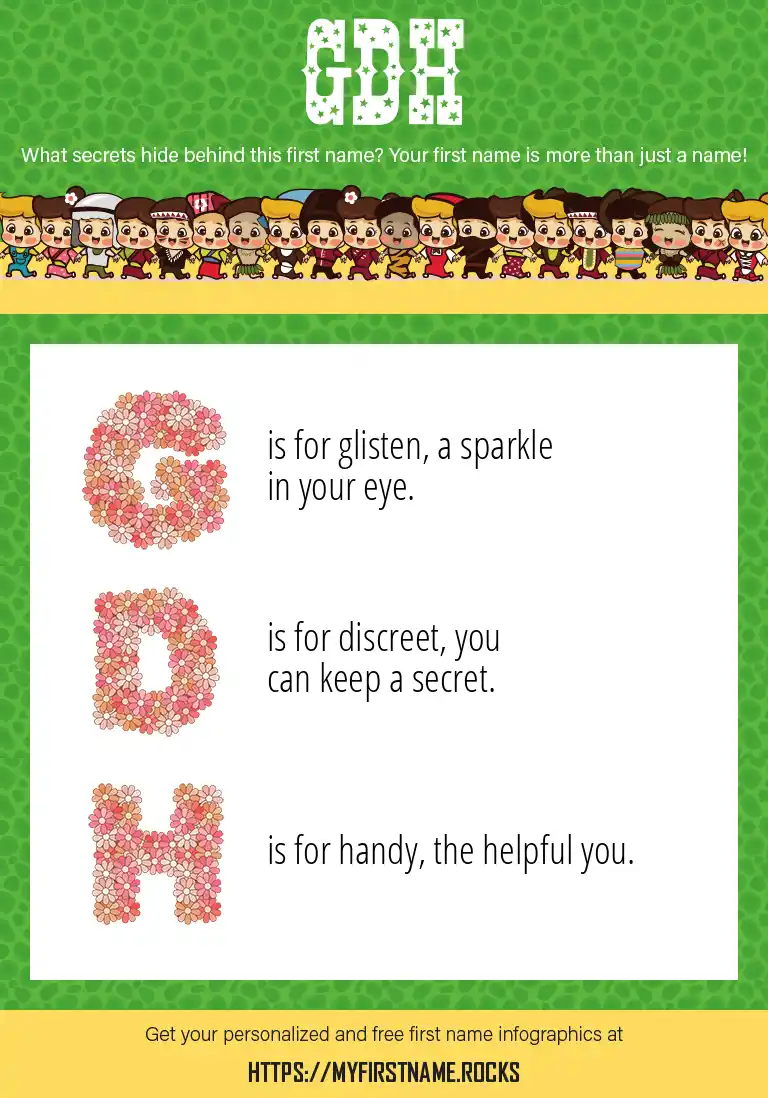 GDH

What secrets hide behind this first name? Your first name is more than just a name!

G is for glisten, a sparkle in your eye.

D is for discreet, you can keep a secret.

H is for handy, the helpful you.

Get your personalized and free first name infographics at

HTTPS://MYFIRSTNAME.ROCKS