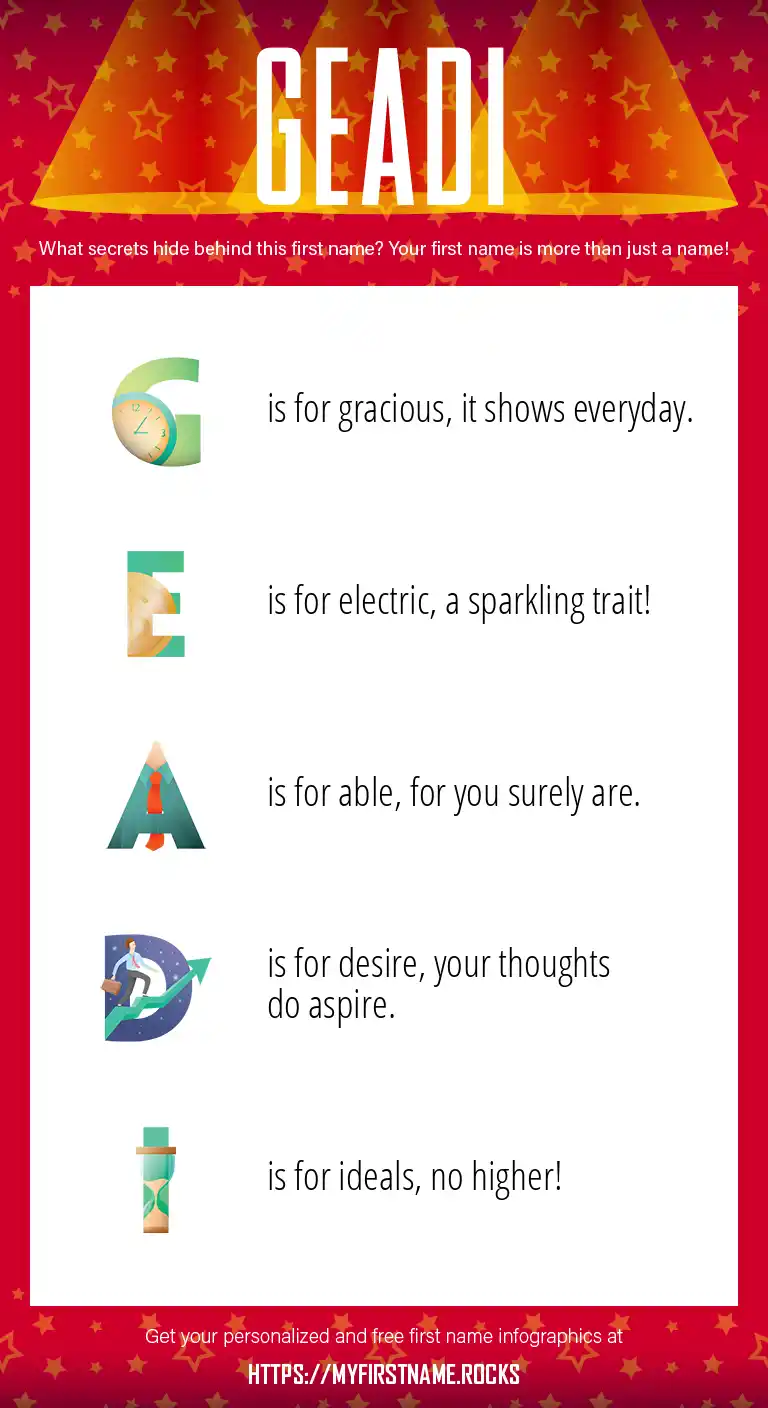 GEADI

What secrets hide behind this first name? Your first name is more than just a name!

G is for gracious, it shows everyday.

E is for electric, a sparkling trait!

A is for able, for you surely are.

D is for desire, your thoughts do aspire.

I is for ideals, no higher!

Get your personalized and free first name infographics at

HTTPS://MYFIRSTNAME.ROCKS