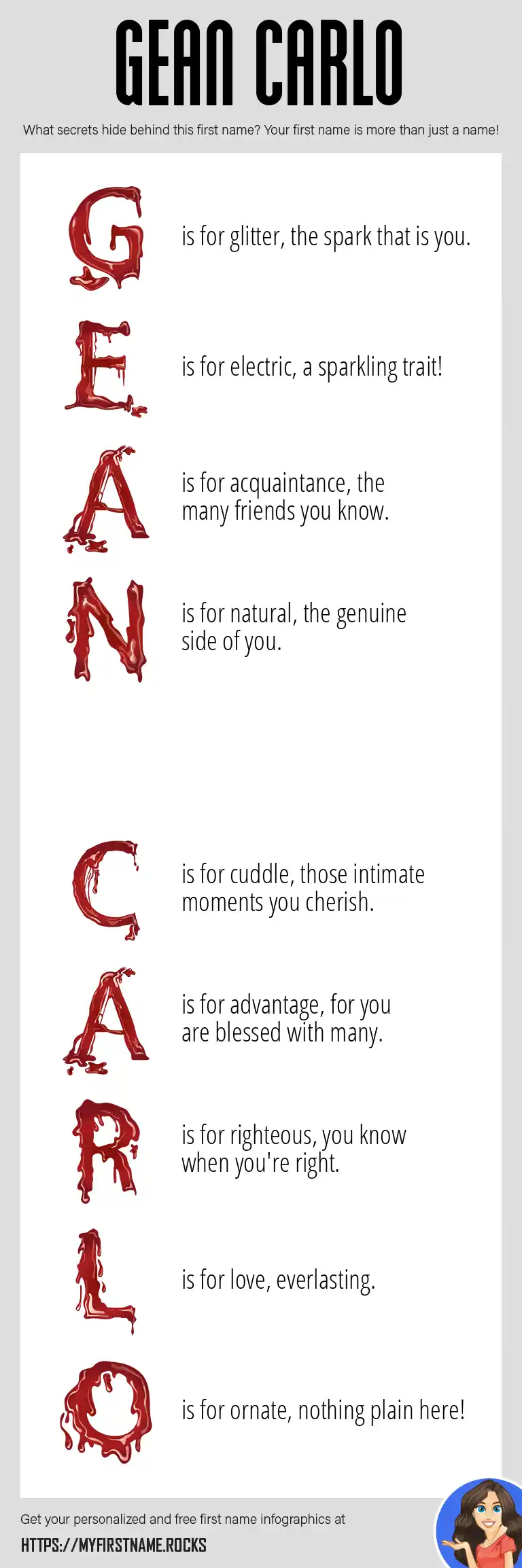 GEAN CARLO

What secrets hide behind this first name? Your first name is more than just a name!

G is for glitter, the spark that is you.

E is for electric, a sparkling trait!

A is for acquaintance, the many friends you know.

N is for natural, the genuine side of you.

C is for cuddle, those intimate moments you cherish.

A is for advantage, for you are blessed with many.

R is for righteous, you know when you're right.

L is for love, everlasting.

O is for ornate, nothing plain here!

Get your personalized and free first name infographics at

HTTPS://MYFIRSTNAME.ROCKS