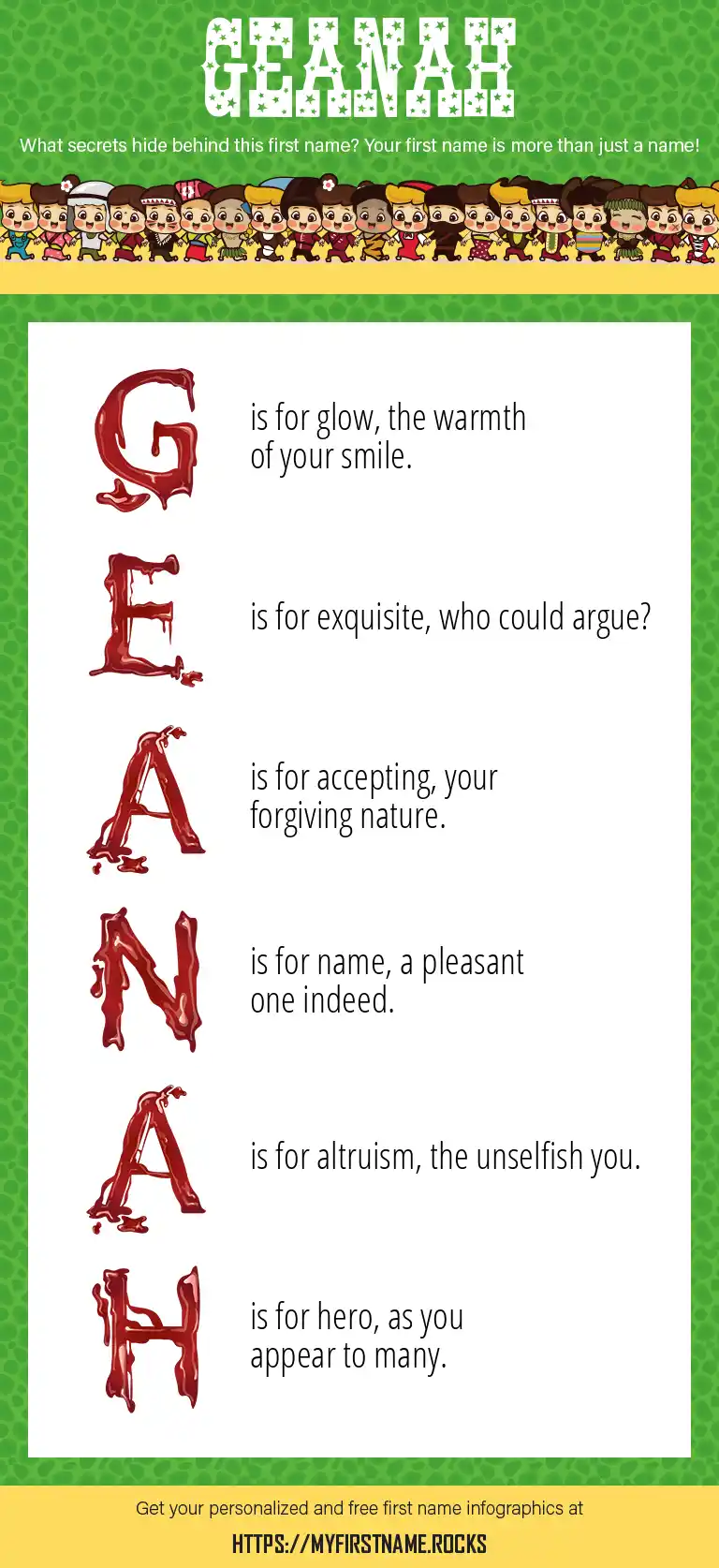 GEANAH

What secrets hide behind this first name? Your first name is more than just a name!

G is for glow, the warmth of your smile.

E is for exquisite, who could argue?

A is for accepting, your forgiving nature.

N is for name, a pleasant one indeed.

A is for altruism, the unselfish you.

H is for hero, as you appear to many.

Get your personalized and free first name infographics at

HTTPS://MYFIRSTNAME.ROCKS