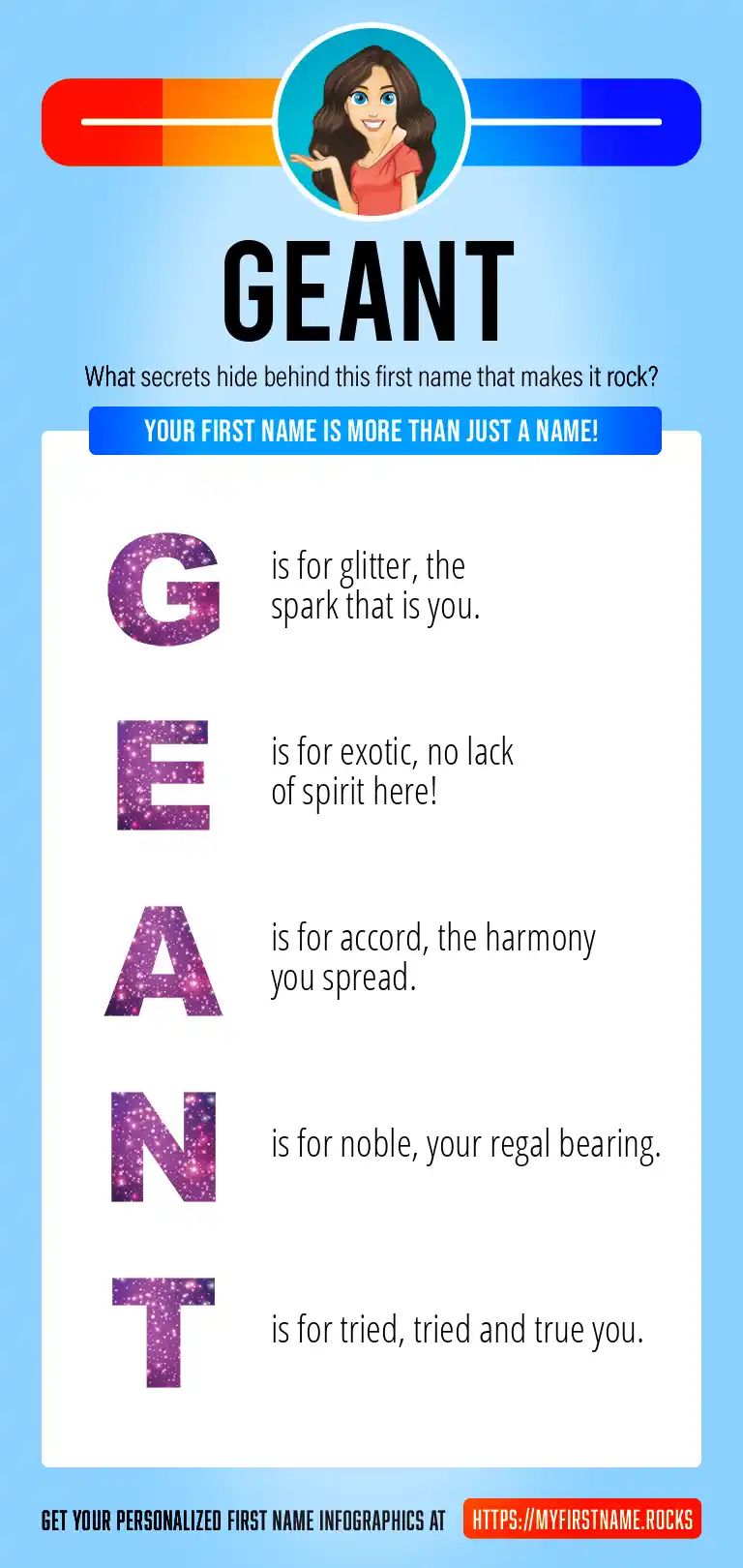 GEANT

What secrets hide behind this first name that makes it rock?

YOUR FIRST NAME IS MORE THAN JUST A NAME!

G is for glitter, the spark that is you.

E is for exotic, no lack of spirit here!

A is for accord, the harmony you spread.

N is for noble, your regal bearing.

T is for tried, tried and true you.

GET YOUR PERSONALIZED FIRST NAME INFOGRAPHICS AT HTTPS://MYFIRSTNAME.ROCKS