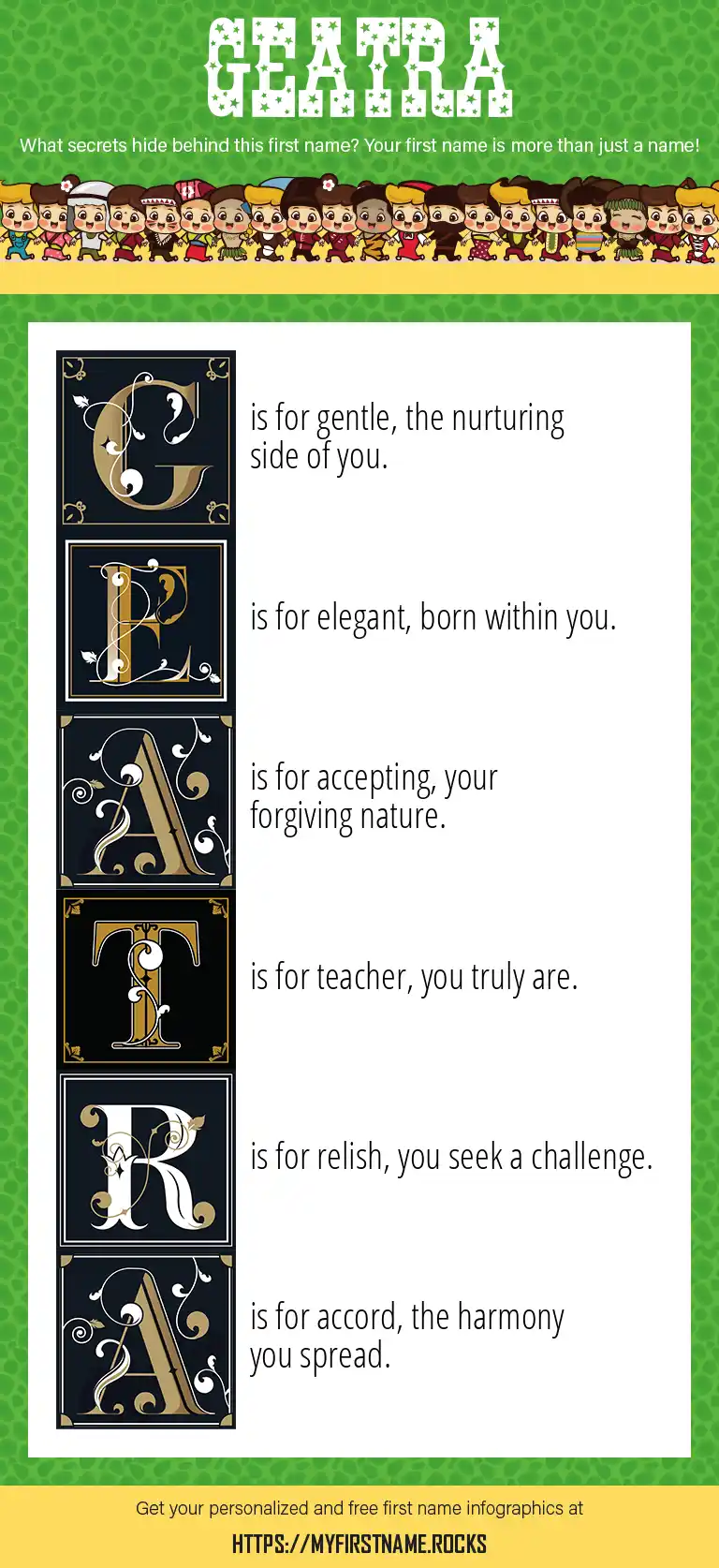 GEATRA

What secrets hide behind this first name? Your first name is more than just a name!

G is for gentle, the nurturing side of you.

E is for elegant, born within you.

A is for accepting, your forgiving nature.

T is for teacher, you truly are.

R is for relish, you seek a challenge.

A is for accord, the harmony you spread.

Get your personalized and free first name infographics at

HTTPS://MYFIRSTNAME.ROCKS