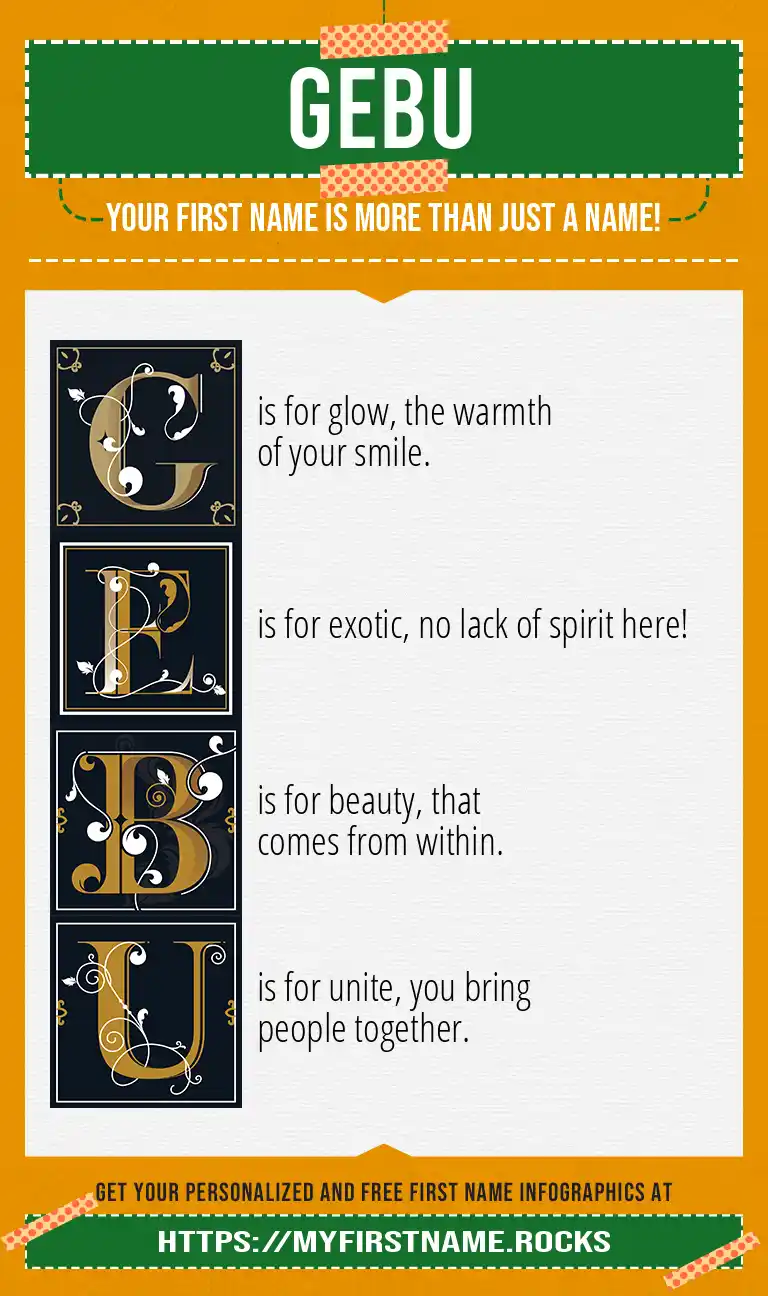 GEBU

YOUR FIRST NAME IS MORE THAN JUST A NAME!

G is for glow, the warmth of your smile.

E is for exotic, no lack of spirit here!

B is for beauty, that comes from within.

U is for unite, you bring people together.

GET YOUR PERSONALIZED AND FREE FIRST NAME INFOGRAPHICS AT

HTTPS://MYFIRSTNAME.ROCKS