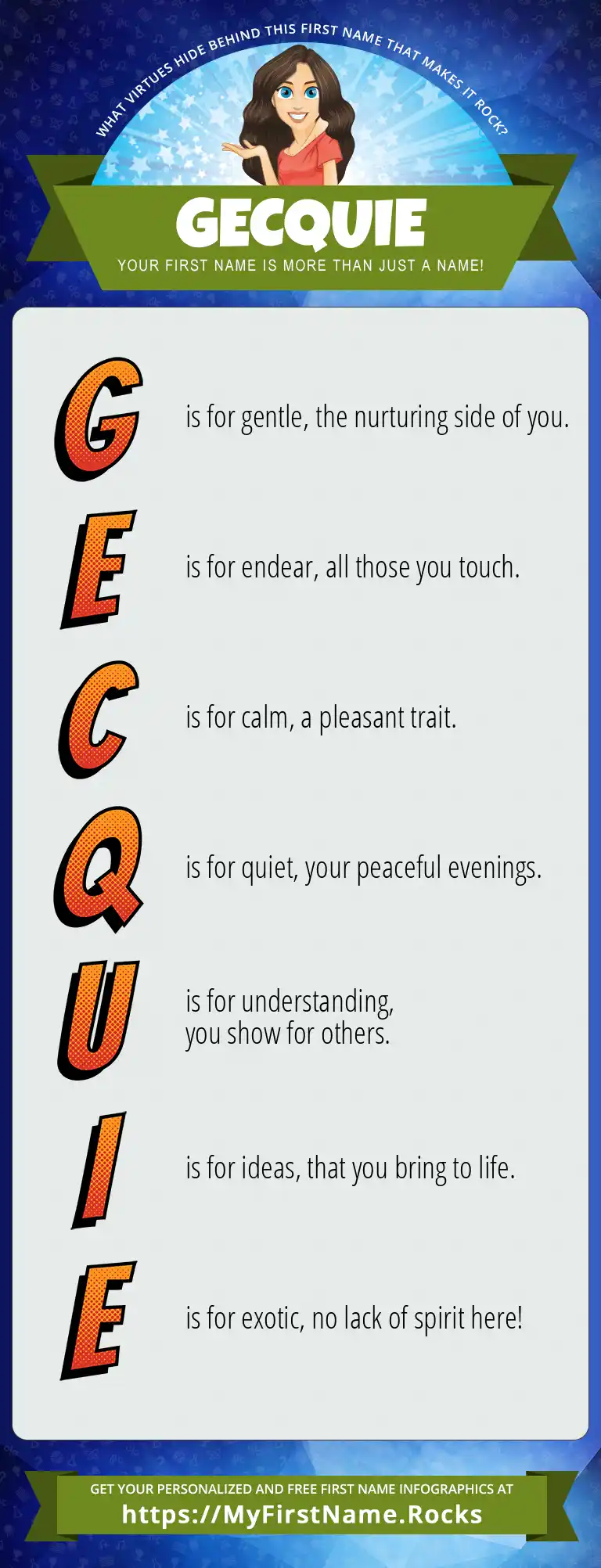 WHAT VIRTUES HIDE BEHIND THIS FIRST NAME THAT MAKES IT ROCK?

GECQUIE

YOUR FIRST NAME IS MORE THAN JUST A NAME!

G is for gentle, the nurturing side of you.

E is for endear, all those you touch.

C is for calm, a pleasant trait.

Q is for quiet, your peaceful evenings.

U is for understanding, you show for others.

I is for ideas, that you bring to life.

E is for exotic, no lack of spirit here!

GET YOUR PERSONALIZED AND FREE FIRST NAME INFOGRAPHICS AT

https://MyFirstName.Rocks