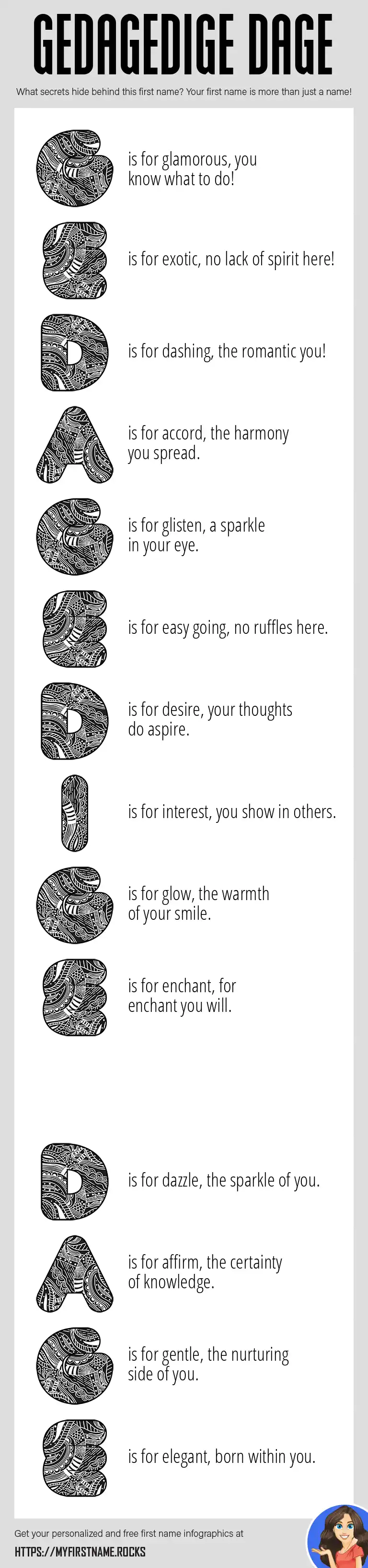 GEDAGEDIGE DAGE

What secrets hide behind this first name? Your first name is more than just a name!

G is for glamorous, you know what to do!

E is for exotic, no lack of spirit here!

D is for dashing, the romantic you!

A is for accord, the harmony you spread.

G is for glisten, a sparkle in your eye.

E is for easy going, no ruffles here.

D is for desire, your thoughts do aspire.

I is for interest, you show in others.

G is for glow, the warmth of your smile.

E is for enchant, for enchant you will.

D is for dazzle, the sparkle of you.

A is for affirm, the certainty of knowledge.

G is for gentle, the nurturing side of you.

E is for elegant, born within you.

Get your personalized and free first name infographics at

HTTPS://MYFIRSTNAME.ROCKS